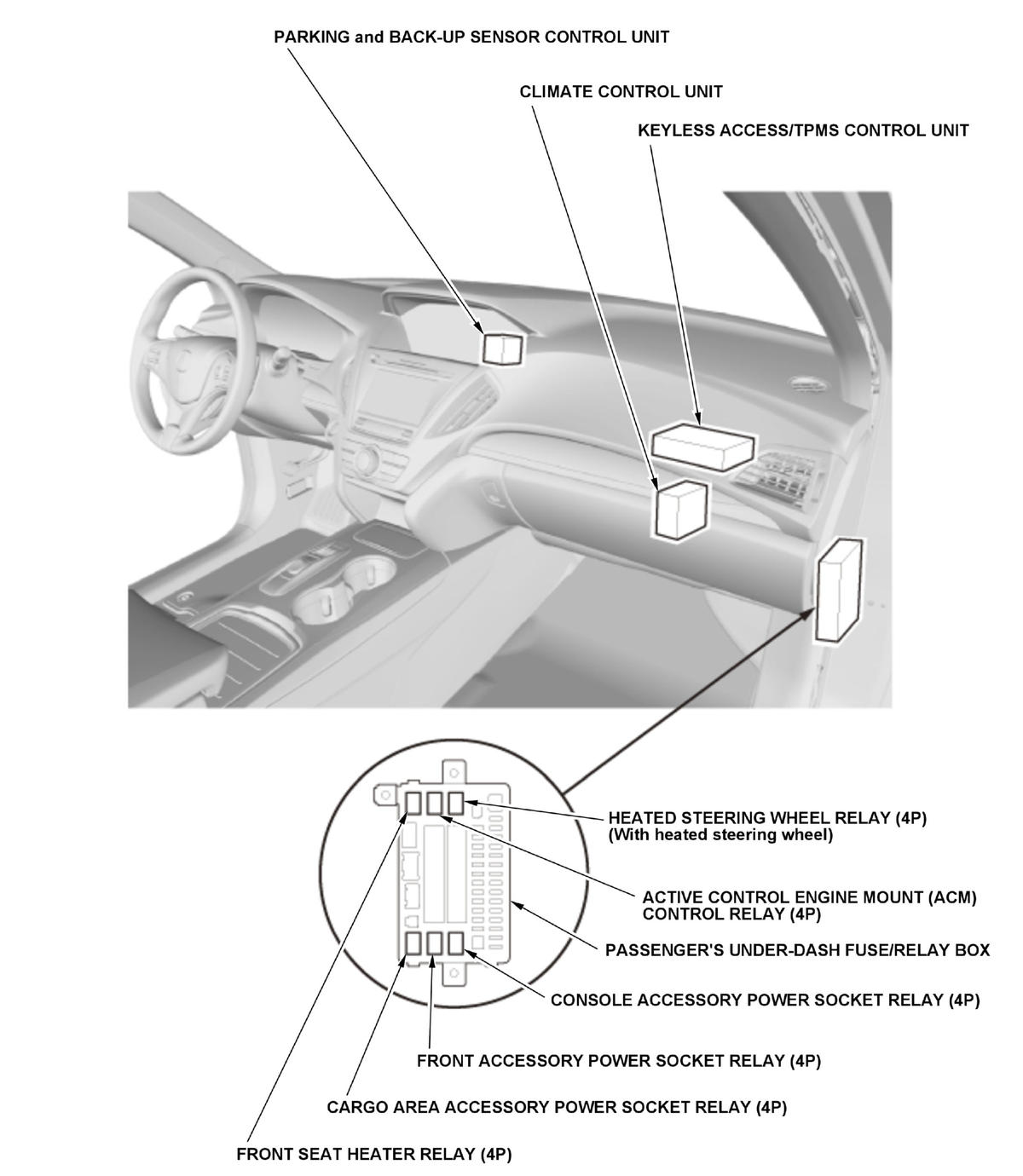 PARKING and BACK-UP SENSOR CONTROL UNIT

CLIMATE CONTROL UNIT

KEYLESS ACCESS/TPMS CONTROL UNIT

HEATED STEERING WHEEL RELAY (4P)
(With heated steering wheel)

ACTIVE CONTROL ENGINE MOUNT (ACM)
CONTROL RELAY (4P)

PASSENGER'S UNDER-DASH FUSE/RELAY BOX

CONSOLE ACCESSORY POWER SOCKET RELAY (4P)

FRONT ACCESSORY POWER SOCKET RELAY (4P)

CARGO AREA ACCESSORY POWER SOCKET RELAY (4P)

FRONT SEAT HEATER RELAY (4P)