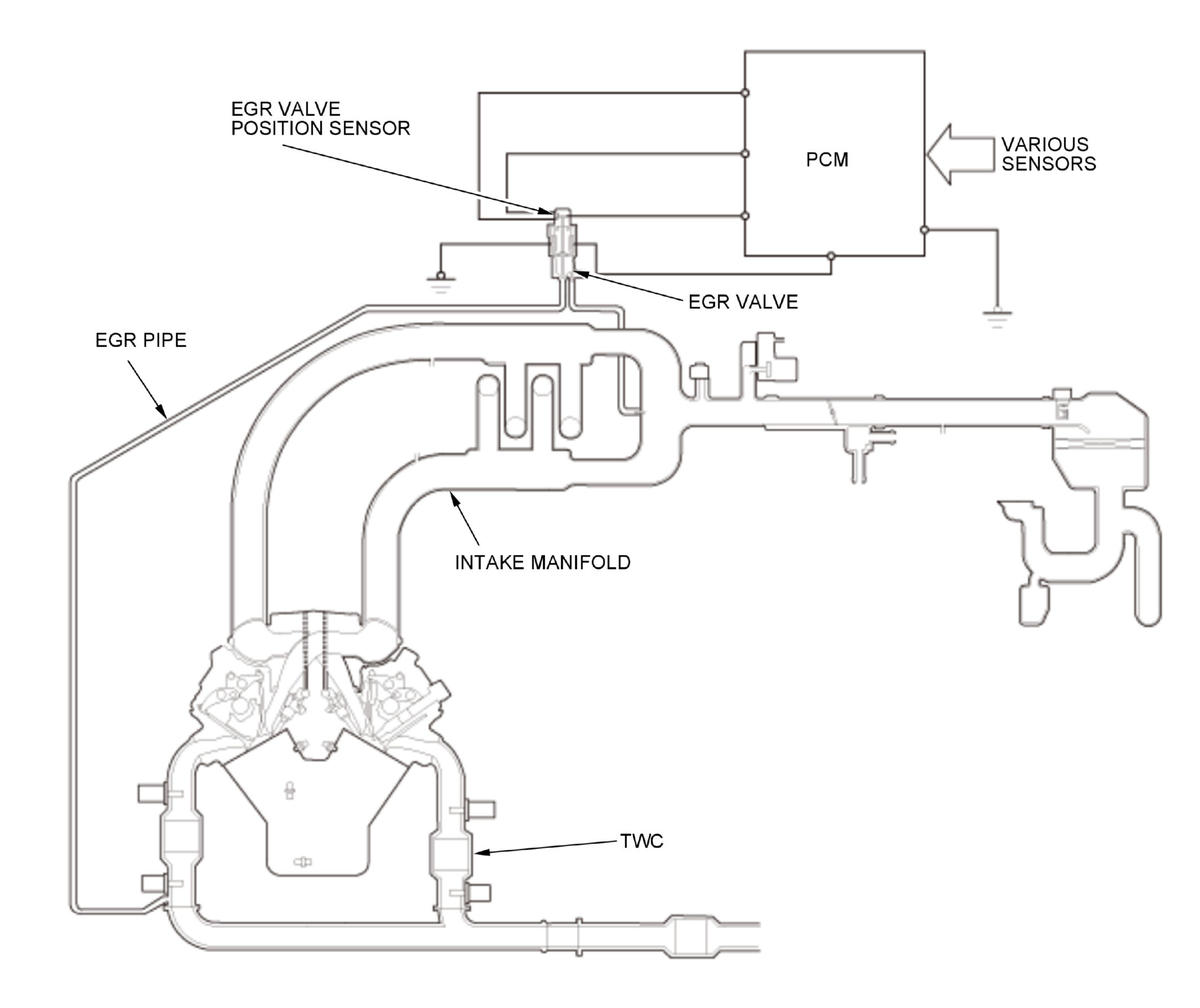 EGR VALVE
POSITION SENSOR

PCM

VARIOUS
SENSORS

EGR VALVE

EGR PIPE

INTAKE MANIFOLD

TWC