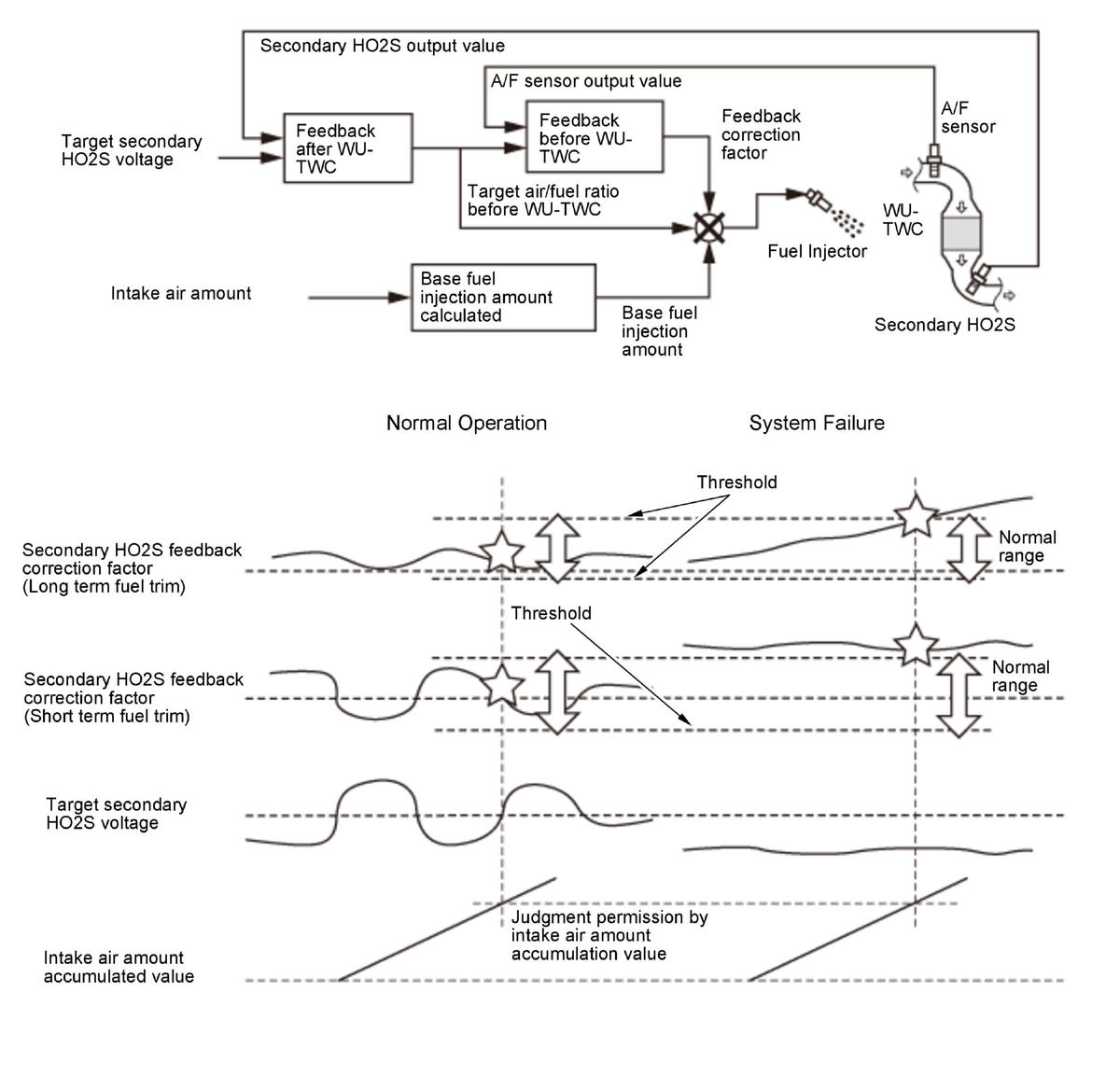 Secondary HO2S output value

A/F sensor output value

Target secondary HO2S voltage

Feedback after WU-TWC

Feedback before WU-TWC

Feedback correction factor

A/F sensor

Target air/fuel ratio before WU-TWC

WU-TWC

Fuel Injector

Intake air amount

Base fuel injection amount calculated

Base fuel injection amount

Secondary HO2S

Normal Operation

System Failure

Threshold

Secondary HO2S feedback correction factor (Long term fuel trim)

Normal range

Threshold

Secondary HO2S feedback correction factor (Short term fuel trim)

Normal range

Target secondary HO2S voltage

Judgment permission by intake air amount accumulation value

Intake air amount accumulated value