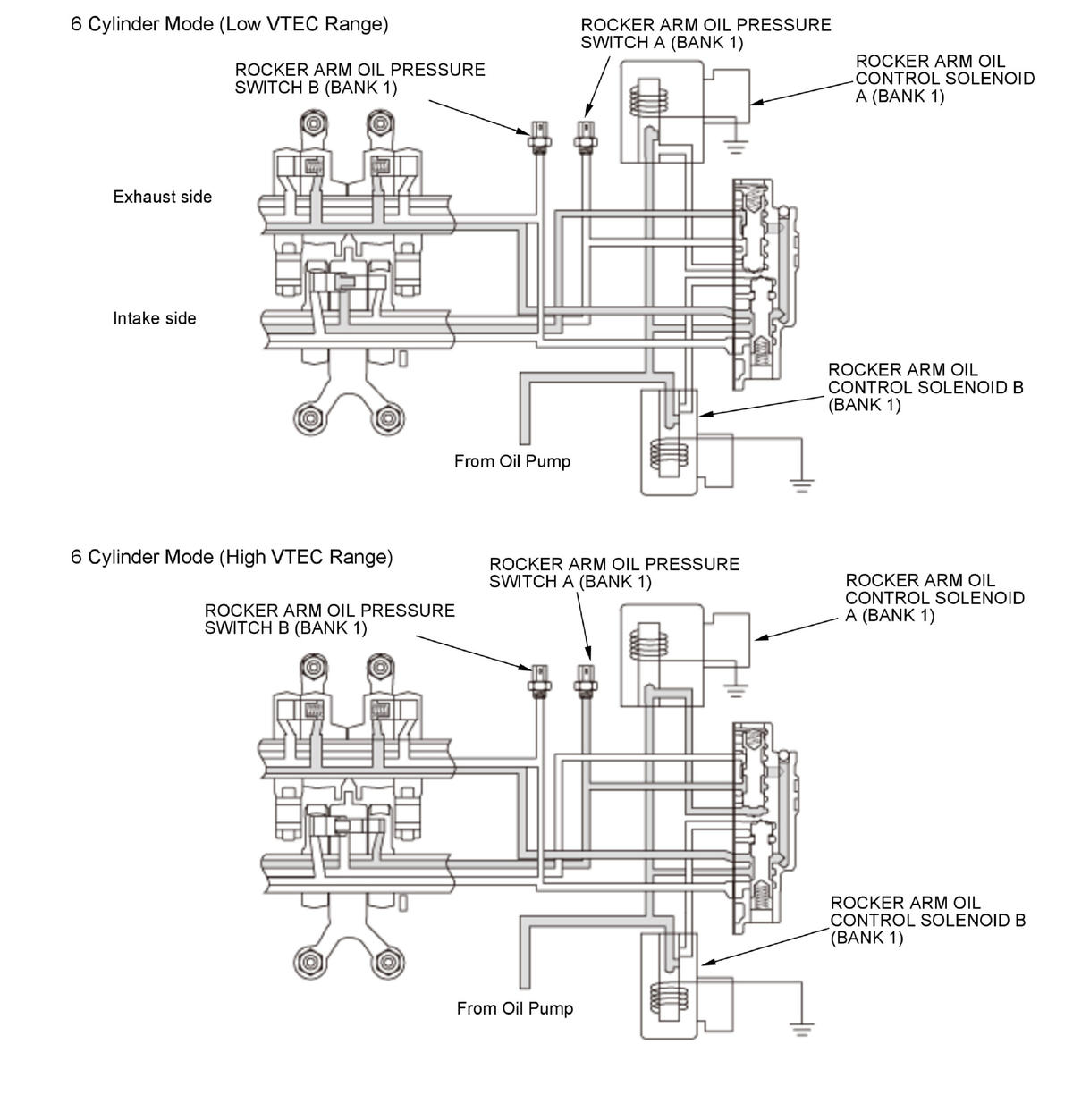 6 Cylinder Mode (Low VTEC Range)

ROCKER ARM OIL PRESSURE SWITCH A (BANK 1)

ROCKER ARM OIL PRESSURE SWITCH B (BANK 1)

ROCKER ARM OIL CONTROL SOLENOID A (BANK 1)

Exhaust side

Intake side

ROCKER ARM OIL CONTROL SOLENOID B (BANK 1)

From Oil Pump

6 Cylinder Mode (High VTEC Range)

ROCKER ARM OIL PRESSURE SWITCH A (BANK 1)

ROCKER ARM OIL PRESSURE SWITCH B (BANK 1)

ROCKER ARM OIL CONTROL SOLENOID A (BANK 1)

ROCKER ARM OIL CONTROL SOLENOID B (BANK 1)

From Oil Pump