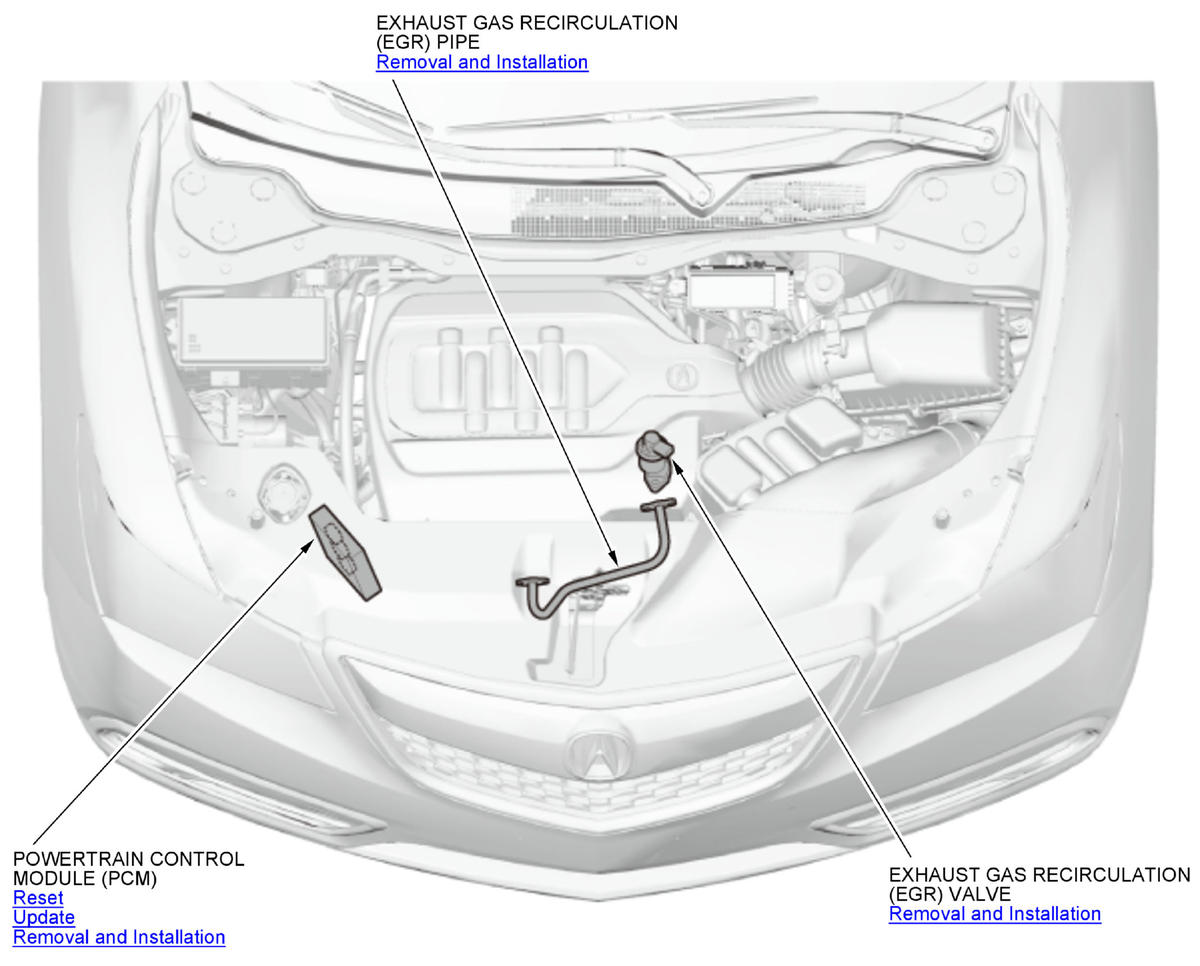 EXHAUST GAS RECIRCULATION
(EGR) PIPE
Removal and Installation

POWERTRAIN CONTROL
MODULE (PCM)
Reset
Update
Removal and Installation

EXHAUST GAS RECIRCULATION
(EGR) VALVE
Removal and Installation