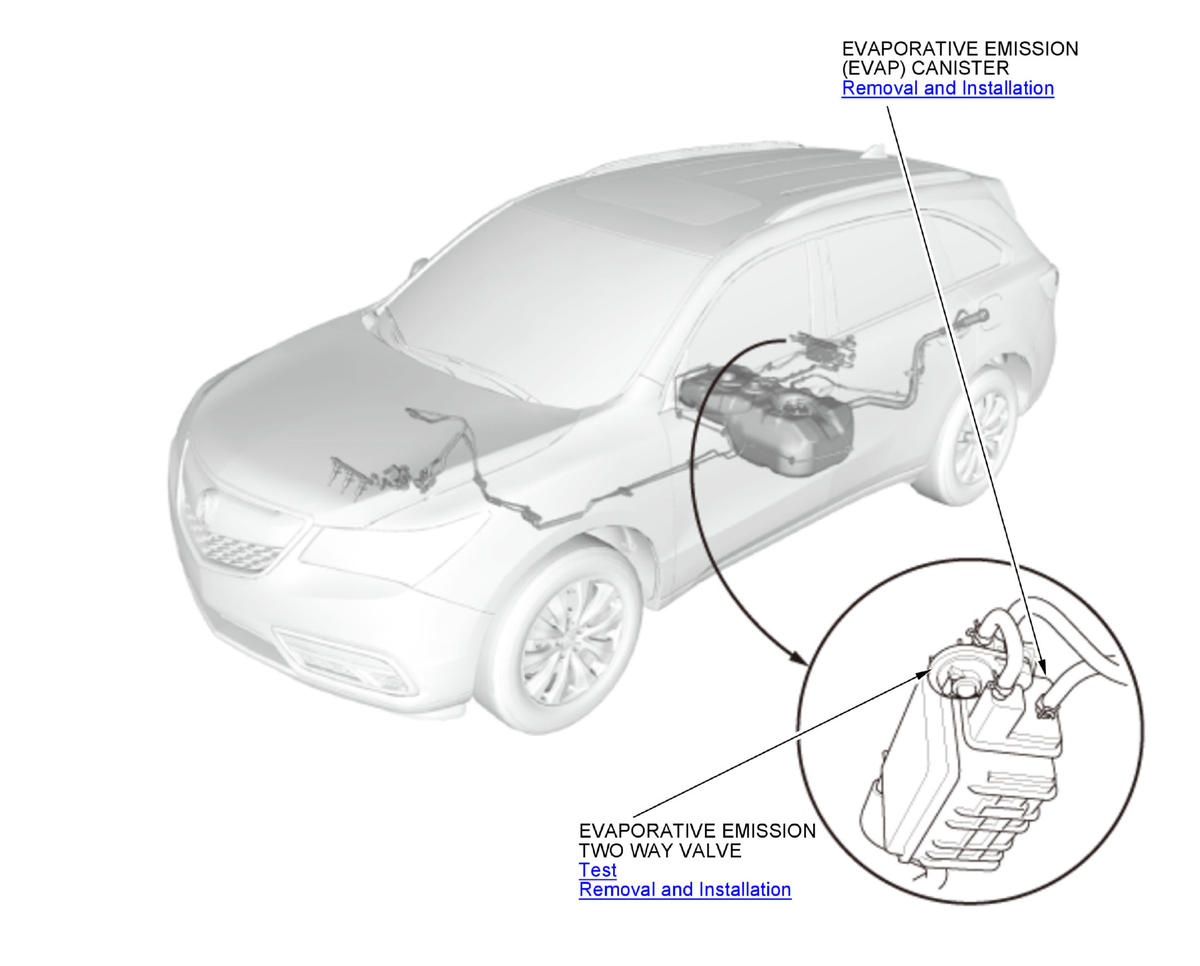 EVAPORATIVE EMISSION
(EVAP) CANISTER
Removal and Installation

EVAPORATIVE EMISSION
TWO WAY VALVE
Test
Removal and Installation