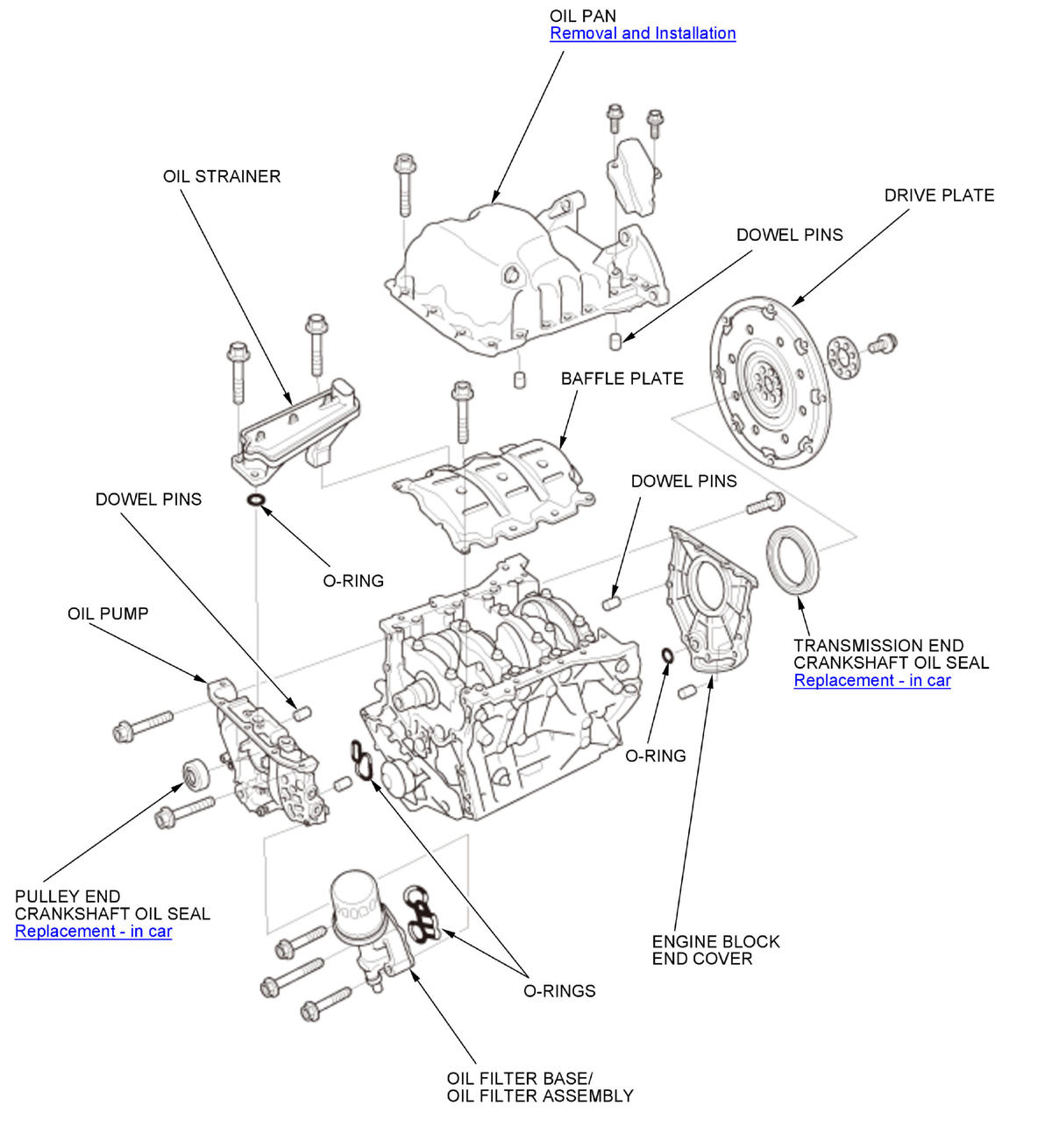 OIL PAN
Removal and Installation

OIL STRAINER

DRIVE PLATE

DOWEL PINS

BAFFLE PLATE

DOWEL PINS

DOWEL PINS

O-RING

OIL PUMP

TRANSMISSION END
CRANKSHAFT OIL SEAL
Replacement - in car

O-RING

PULLEY END
CRANKSHAFT OIL SEAL
Replacement - in car

ENGINE BLOCK
END COVER

O-RINGS

OIL FILTER BASE/
OIL FILTER ASSEMBLY