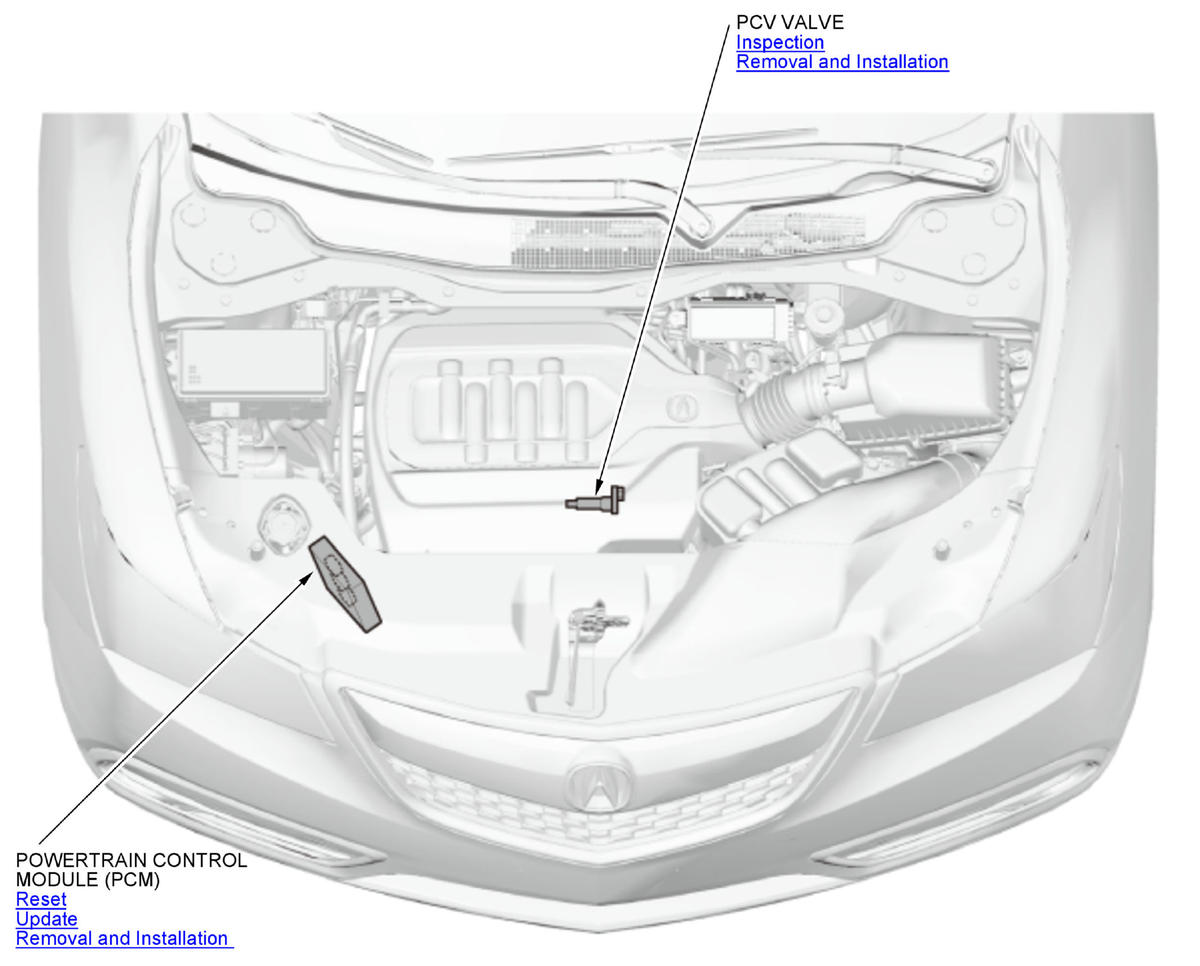 PCV VALVE
Inspection
Removal and Installation

POWERTRAIN CONTROL MODULE (PCM)
Reset
Update
Removal and Installation