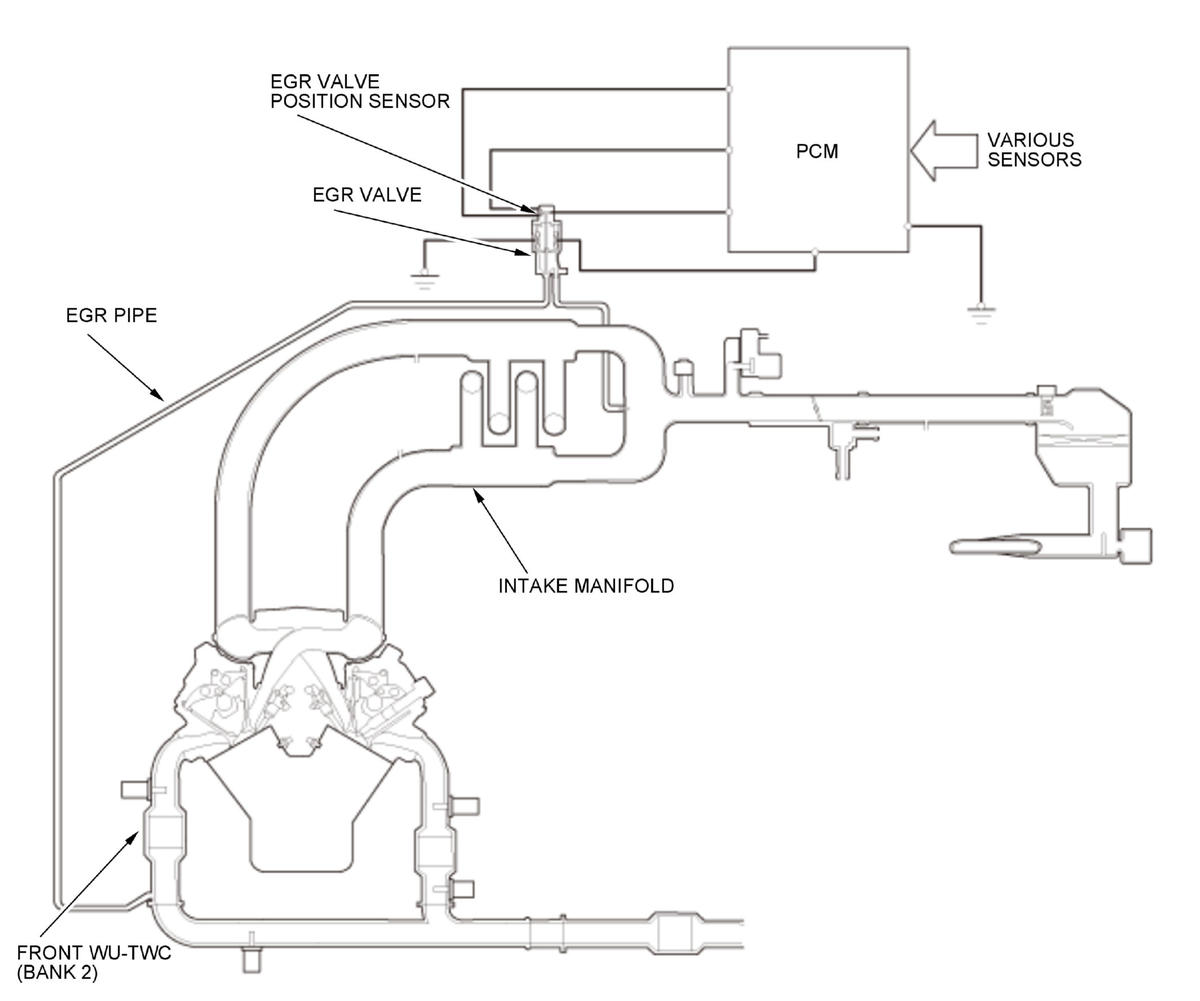 EGR VALVE
POSITION SENSOR

PCM

VARIOUS
SENSORS

EGR VALVE

EGR PIPE

INTAKE MANIFOLD

FRONT WU-TWC
(BANK 2)