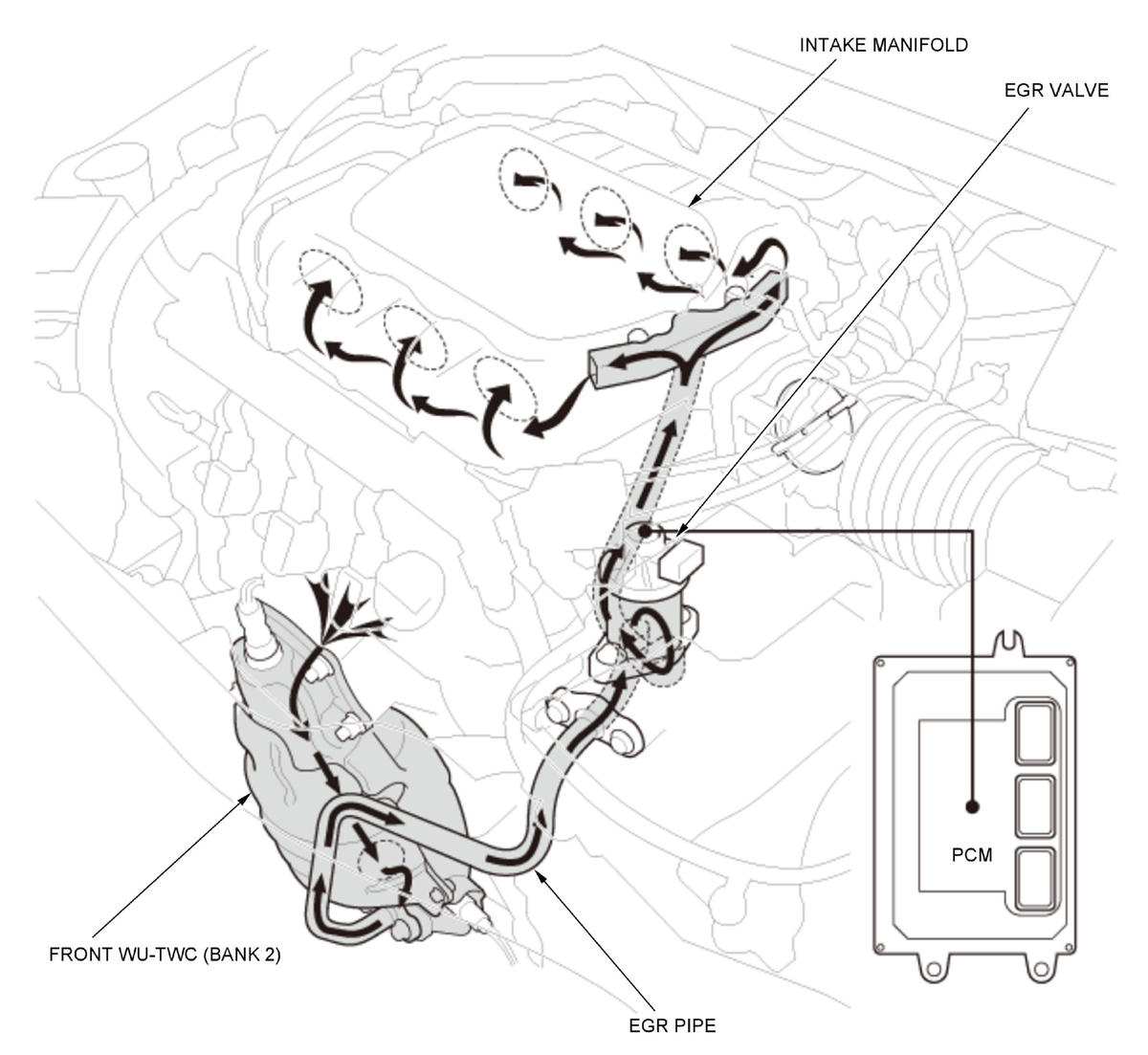 INTAKE MANIFOLD

EGR VALVE

PCM

FRONT WU-TWC (BANK 2)

EGR PIPE