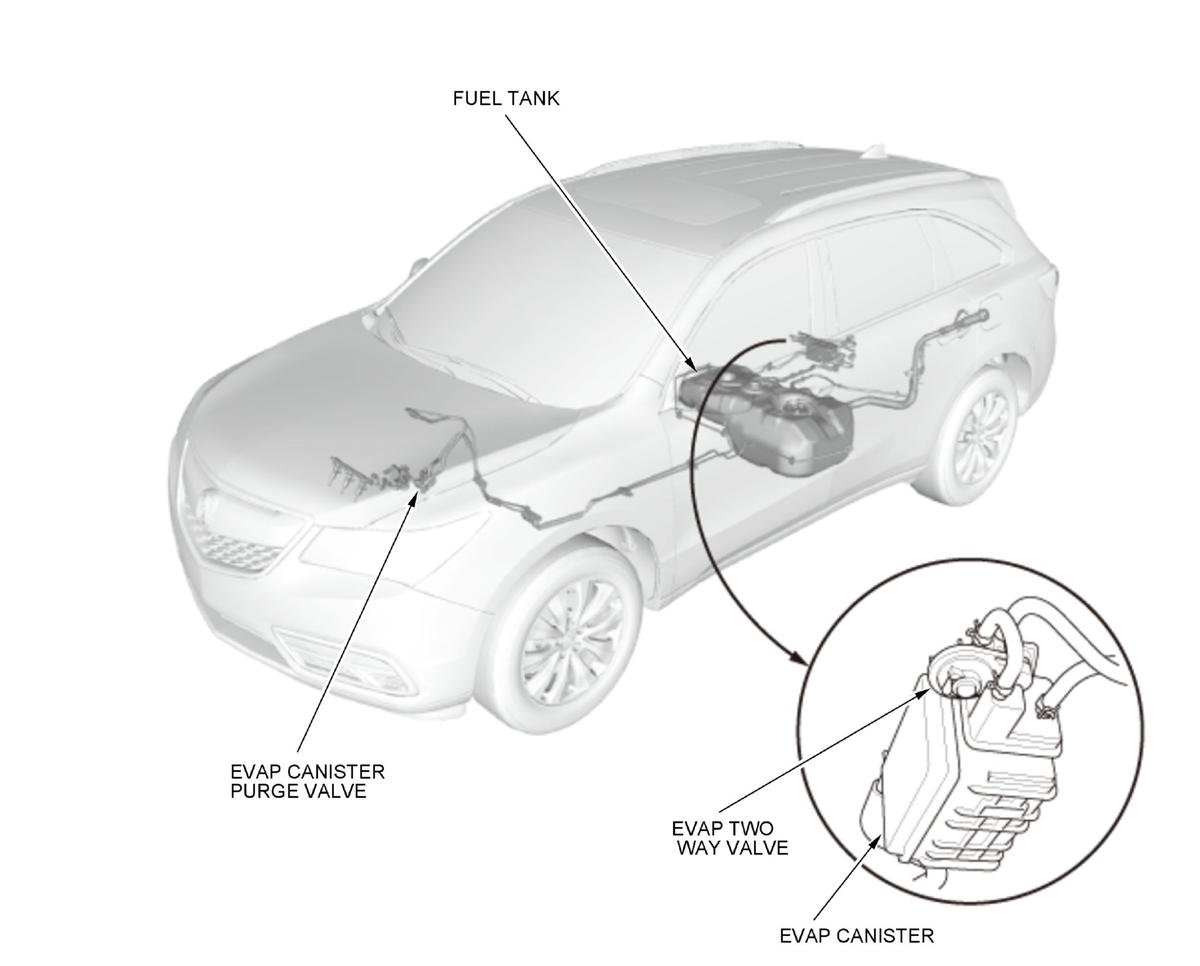 FUEL TANK

EVAP CANISTER
PURGE VALVE

EVAP TWO
WAY VALVE

EVAP CANISTER