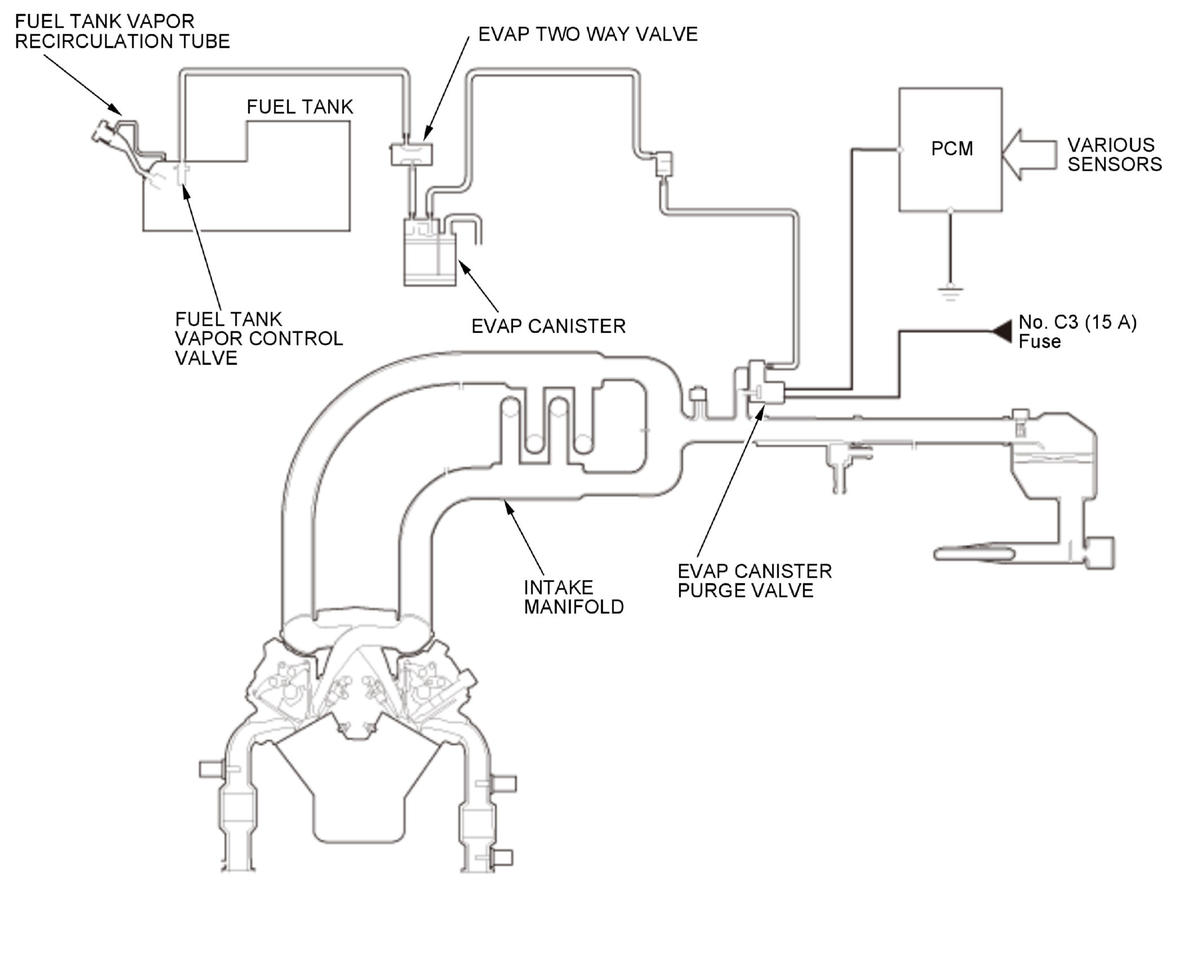 FUEL TANK VAPOR RECIRCULATION TUBE

EVAP TWO WAY VALVE

FUEL TANK

PCM

VARIOUS SENSORS

FUEL TANK VAPOR CONTROL VALVE

EVAP CANISTER

No. C3 (15 A) Fuse

INTAKE MANIFOLD

EVAP CANISTER PURGE VALVE