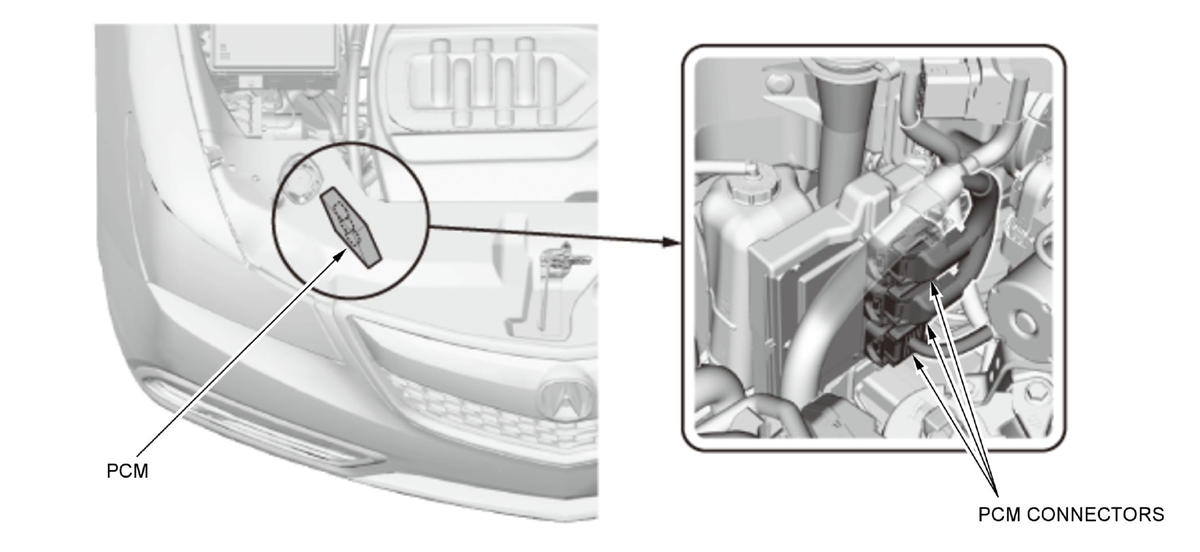 PCM

PCM CONNECTORS