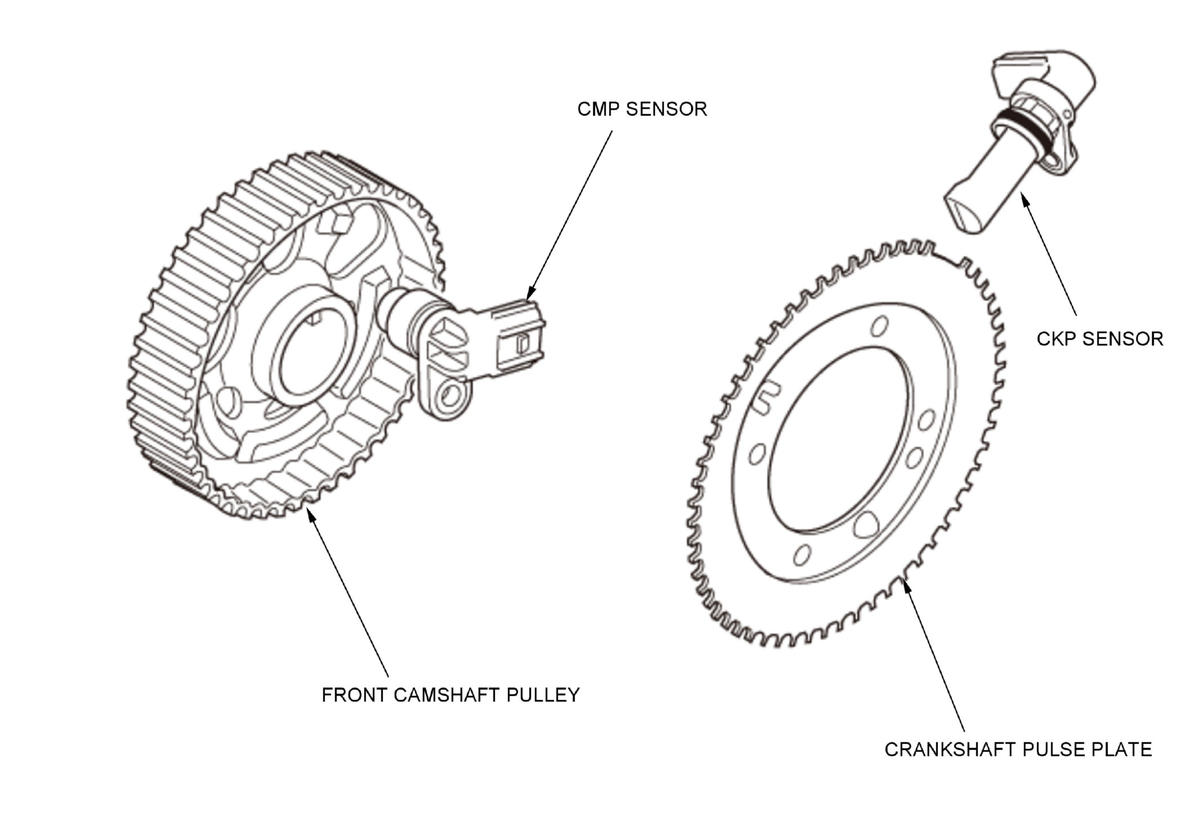 CMP SENSOR

CKP SENSOR

FRONT CAMSHAFT PULLEY

CRANKSHAFT PULSE PLATE