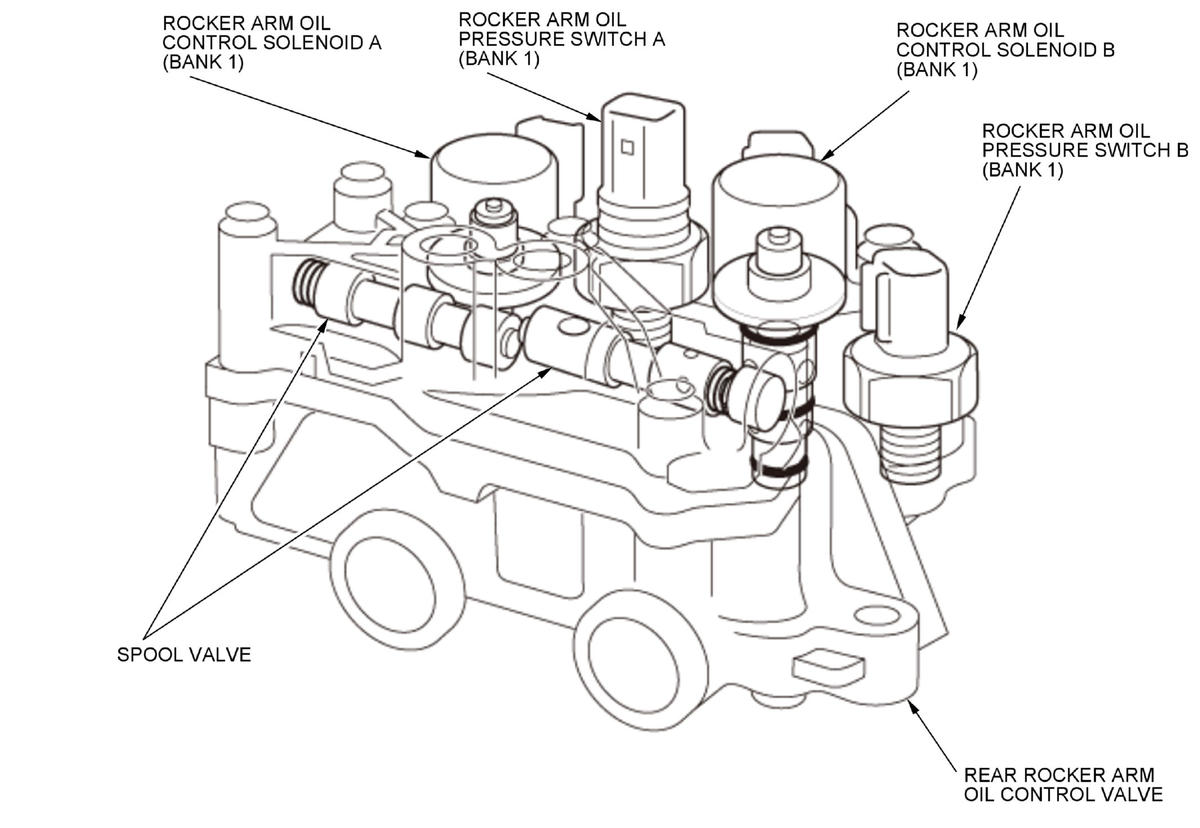 ROCKER ARM OIL CONTROL SOLENOID A (BANK 1)

ROCKER ARM OIL PRESSURE SWITCH A (BANK 1)

ROCKER ARM OIL CONTROL SOLENOID B (BANK 1)

ROCKER ARM OIL PRESSURE SWITCH B (BANK 1)

SPOOL VALVE

REAR ROCKER ARM OIL CONTROL VALVE