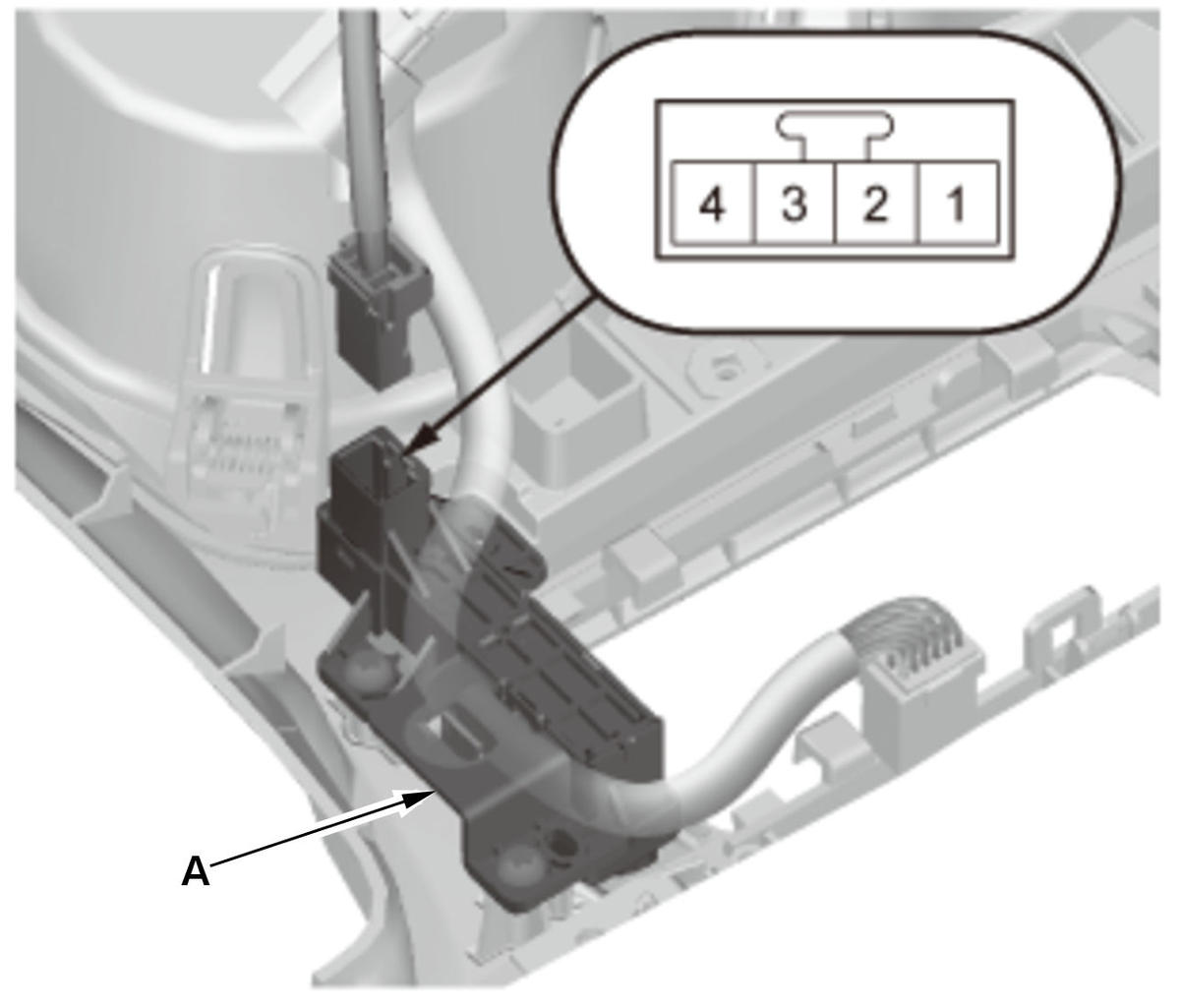 4 3 2 1

A