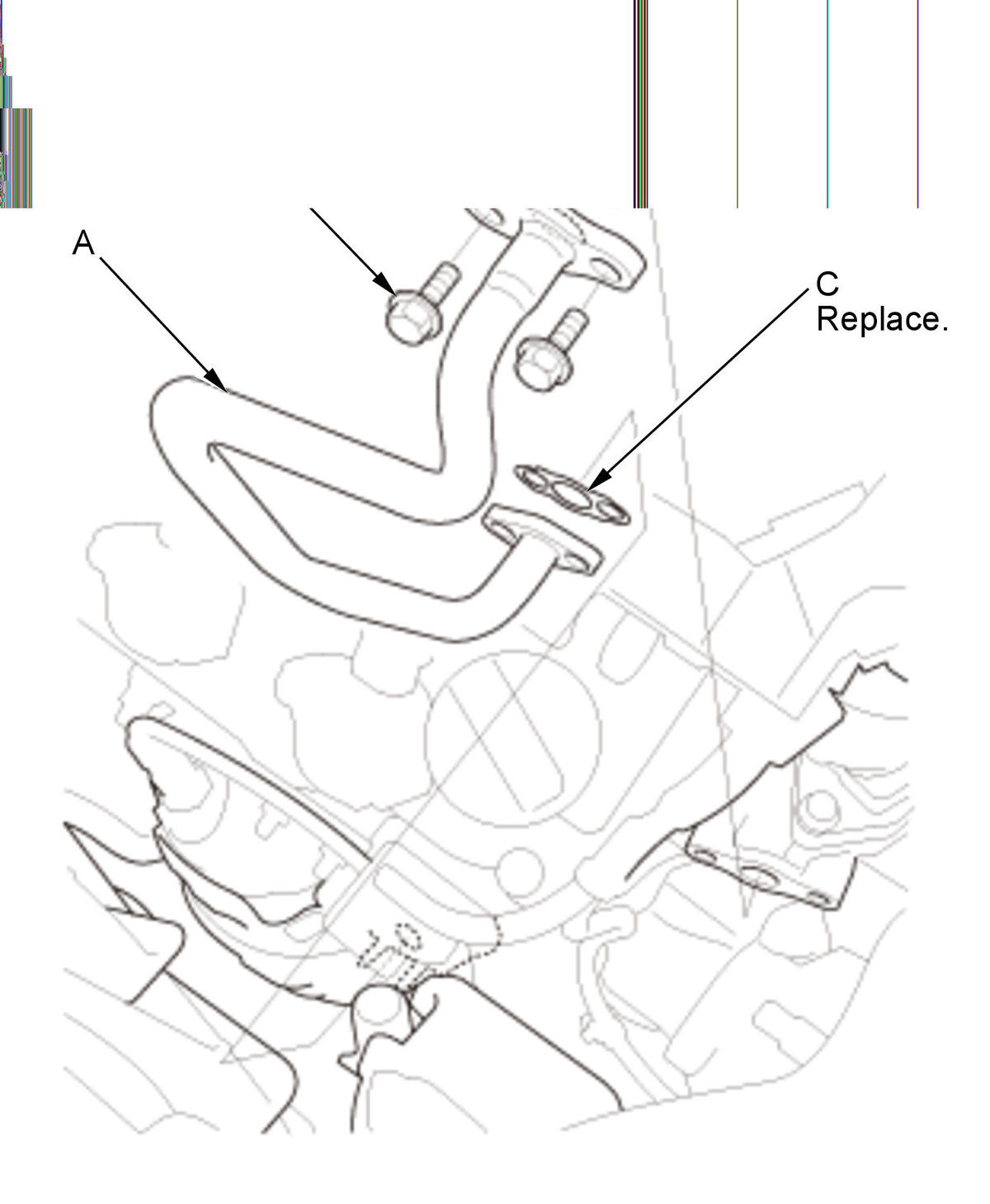 A

C
Replace.