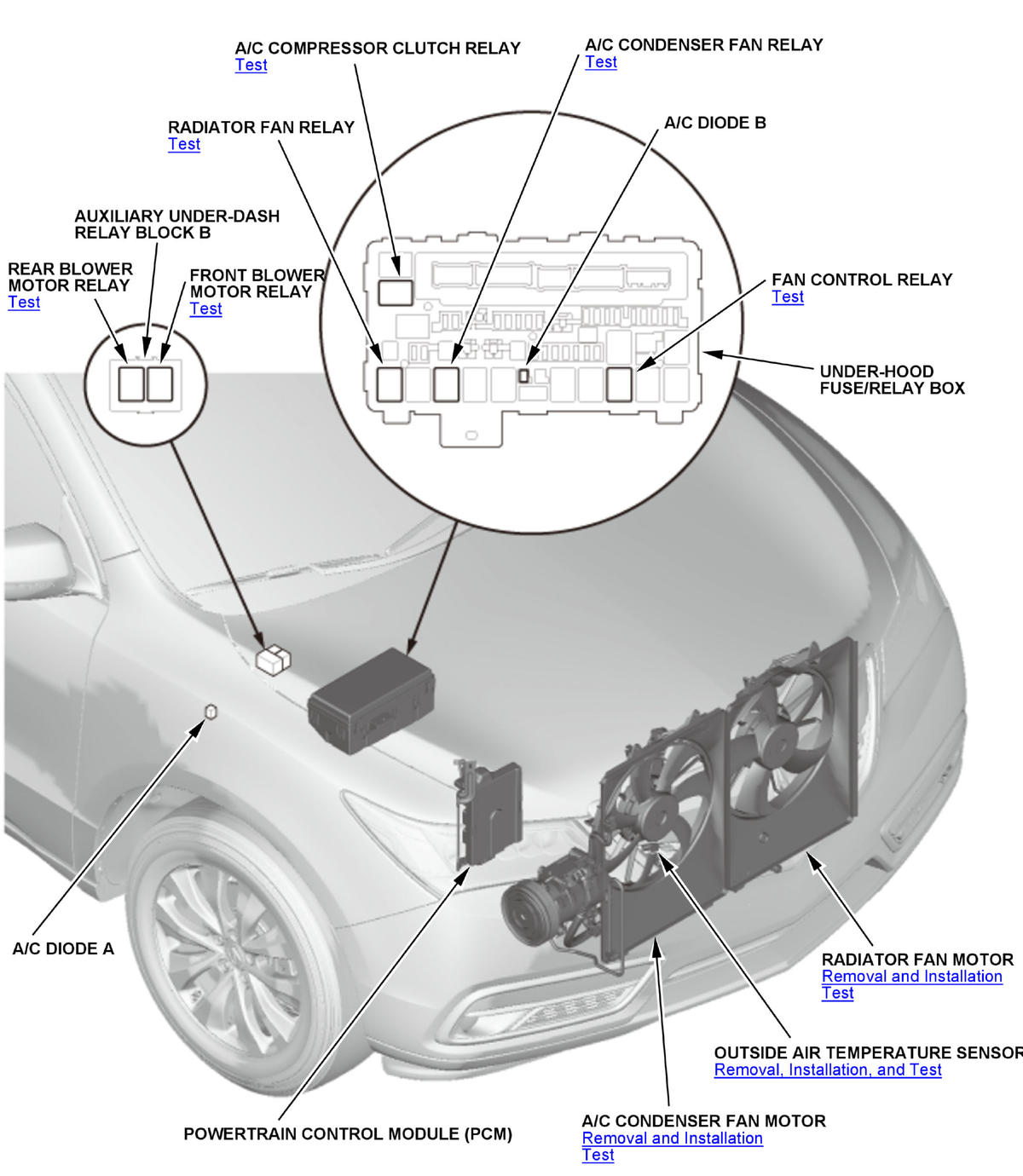 A/C COMPRESSOR CLUTCH RELAY
Test

A/C CONDENSER FAN RELAY
Test

RADIATOR FAN RELAY
Test

A/C DIODE B

AUXILIARY UNDER-DASH
RELAY BLOCK B

REAR BLOWER
MOTOR RELAY
Test

FRONT BLOWER
MOTOR RELAY
Test

FAN CONTROL RELAY
Test

UNDER-HOOD
FUSE/RELAY BOX

A/C DIODE A

RADIATOR FAN MOTOR
Removal and Installation
Test

OUTSIDE AIR TEMPERATURE SENSOR
Removal, Installation, and Test

POWERTRAIN CONTROL MODULE (PCM)

A/C CONDENSER FAN MOTOR
Removal and Installation
Test