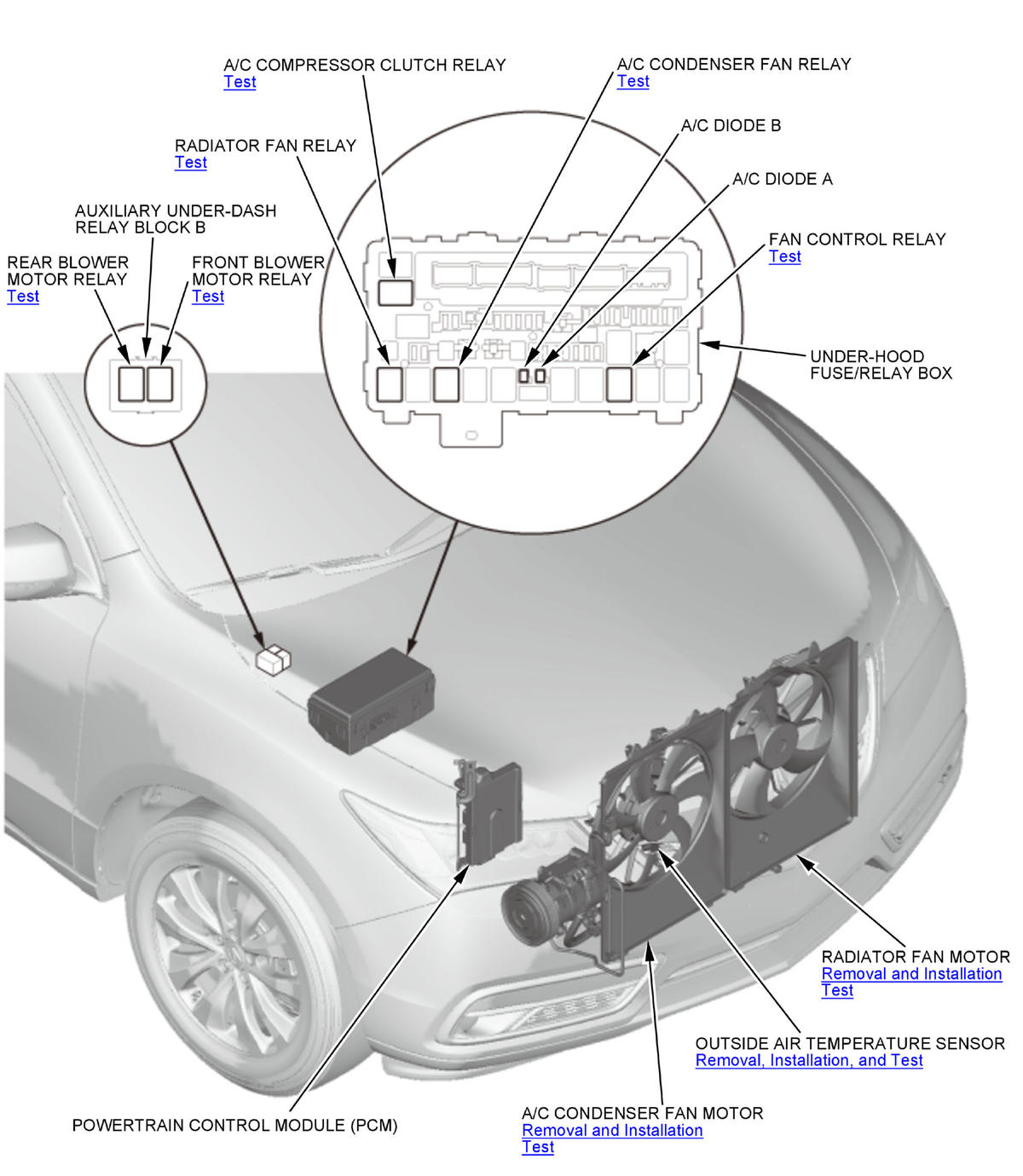 A/C COMPRESSOR CLUTCH RELAY
Test

A/C CONDENSER FAN RELAY
Test

A/C DIODE B

RADIATOR FAN RELAY
Test

A/C DIODE A

AUXILIARY UNDER-DASH RELAY BLOCK B

FAN CONTROL RELAY
Test

REAR BLOWER MOTOR RELAY
Test

FRONT BLOWER MOTOR RELAY
Test

UNDER-HOOD FUSE/RELAY BOX

RADIATOR FAN MOTOR
Removal and Installation
Test

OUTSIDE AIR TEMPERATURE SENSOR
Removal, Installation, and Test

POWERTRAIN CONTROL MODULE (PCM)

A/C CONDENSER FAN MOTOR
Removal and Installation
Test