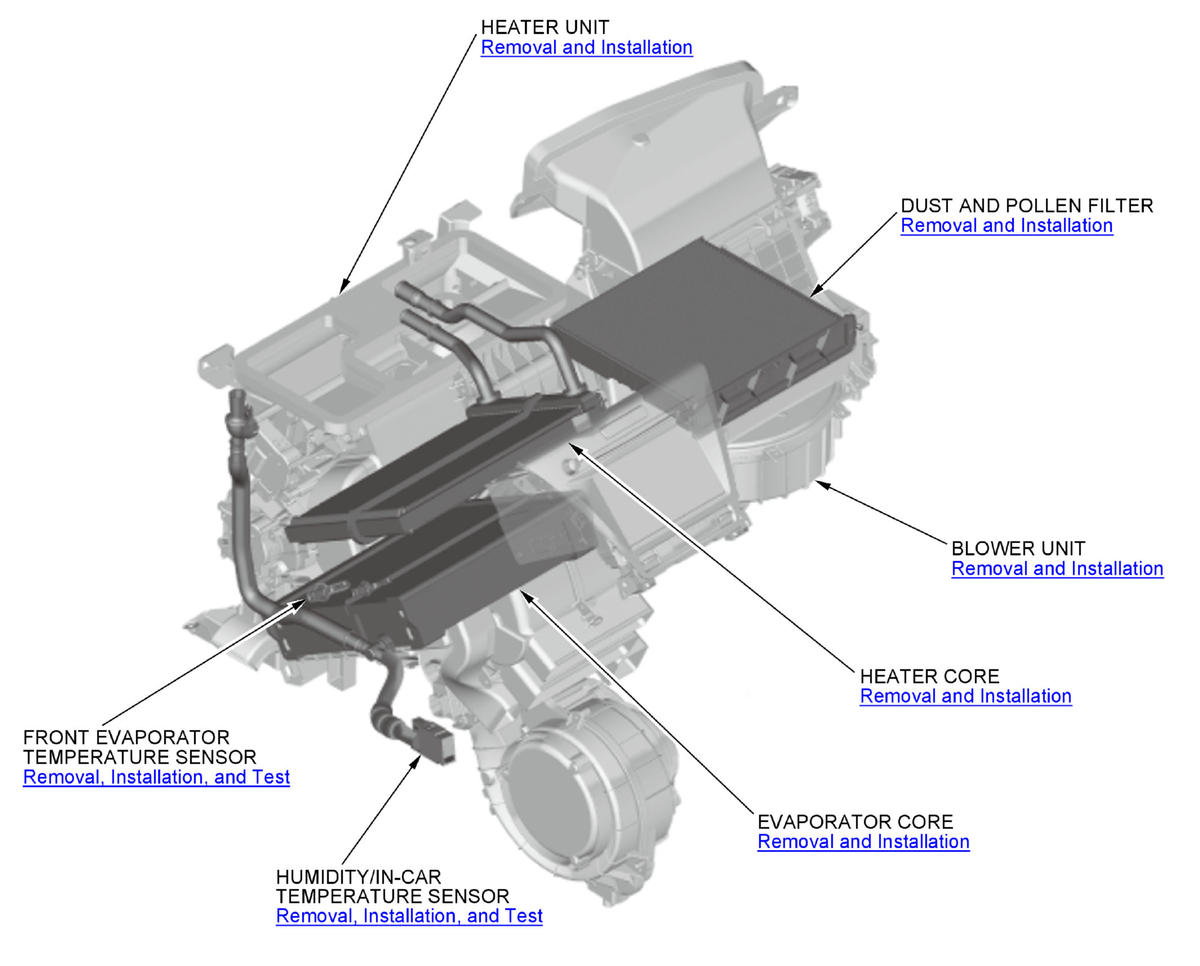 HEATER UNIT
Removal and Installation

DUST AND POLLEN FILTER
Removal and Installation

BLOWER UNIT
Removal and Installation

HEATER CORE
Removal and Installation

FRONT EVAPORATOR TEMPERATURE SENSOR
Removal, Installation, and Test

EVAPORATOR CORE
Removal and Installation

HUMIDITY/IN-CAR TEMPERATURE SENSOR
Removal, Installation, and Test