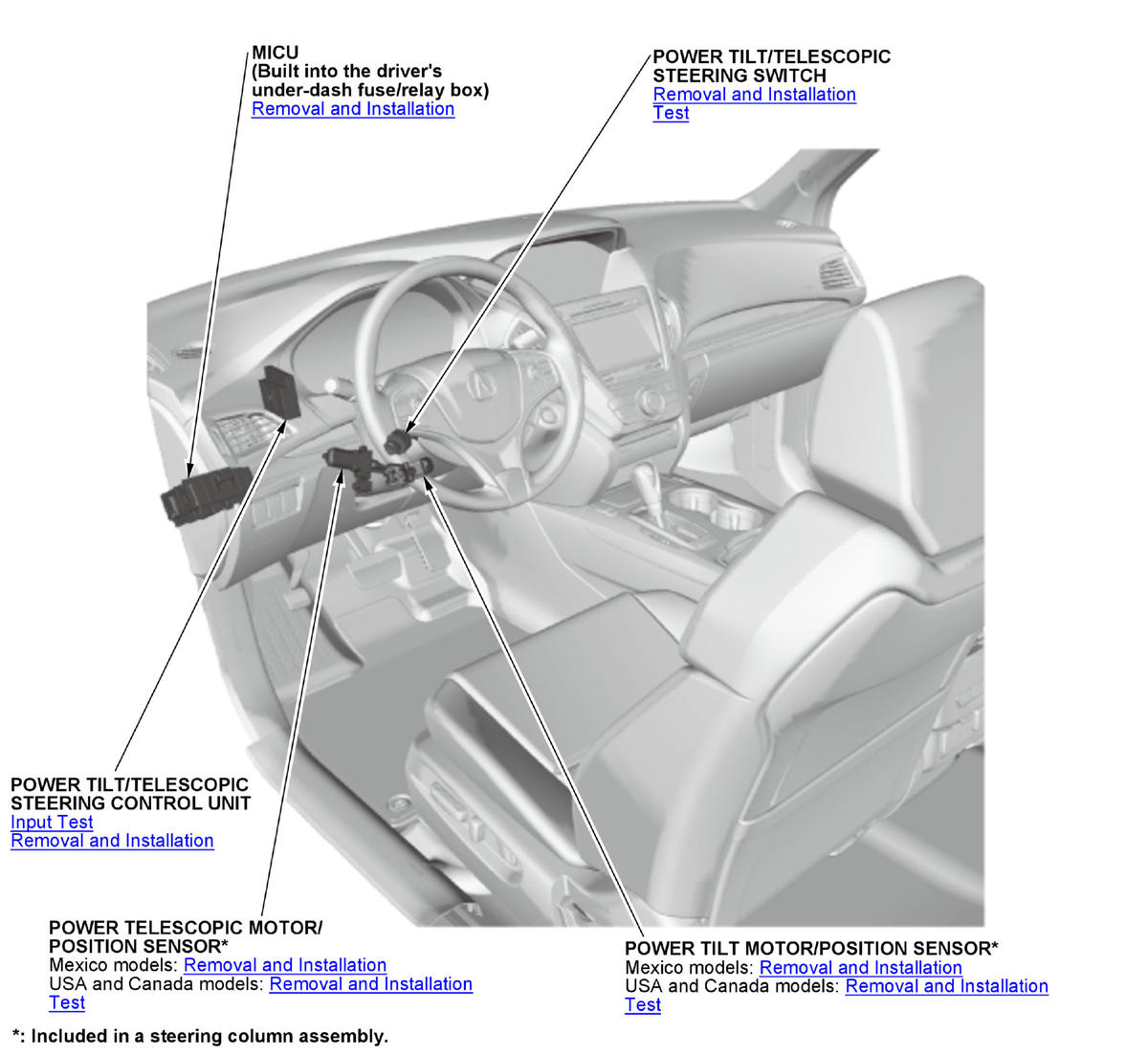 MICU
(Built into the driver's under-dash fuse/relay box)
Removal and Installation

POWER TILT/TELESCOPIC STEERING SWITCH
Removal and Installation
Test

POWER TILT/TELESCOPIC STEERING CONTROL UNIT
Input Test
Removal and Installation

POWER TELESCOPIC MOTOR/ POSITION SENSOR*
Mexico models: Removal and Installation
USA and Canada models: Removal and Installation
Test

POWER TILT MOTOR/POSITION SENSOR*
Mexico models: Removal and Installation
USA and Canada models: Removal and Installation
Test

*: Included in a steering column assembly.