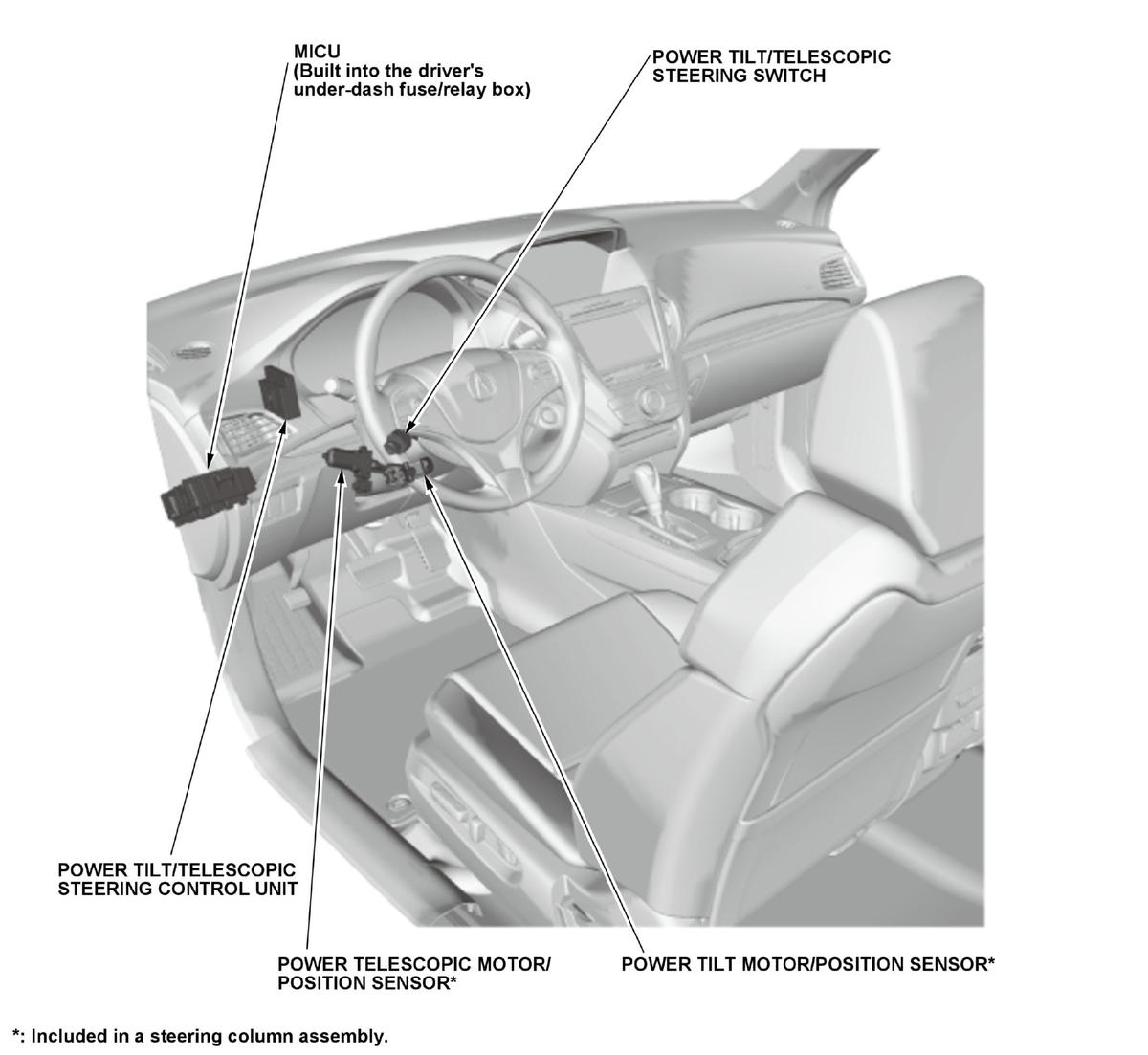 MICU
(Built into the driver's under-dash fuse/relay box)

POWER TILT/TELESCOPIC STEERING SWITCH

POWER TILT/TELESCOPIC STEERING CONTROL UNIT

POWER TELESCOPIC MOTOR/ POSITION SENSOR*

POWER TILT MOTOR/POSITION SENSOR*

*: Included in a steering column assembly.