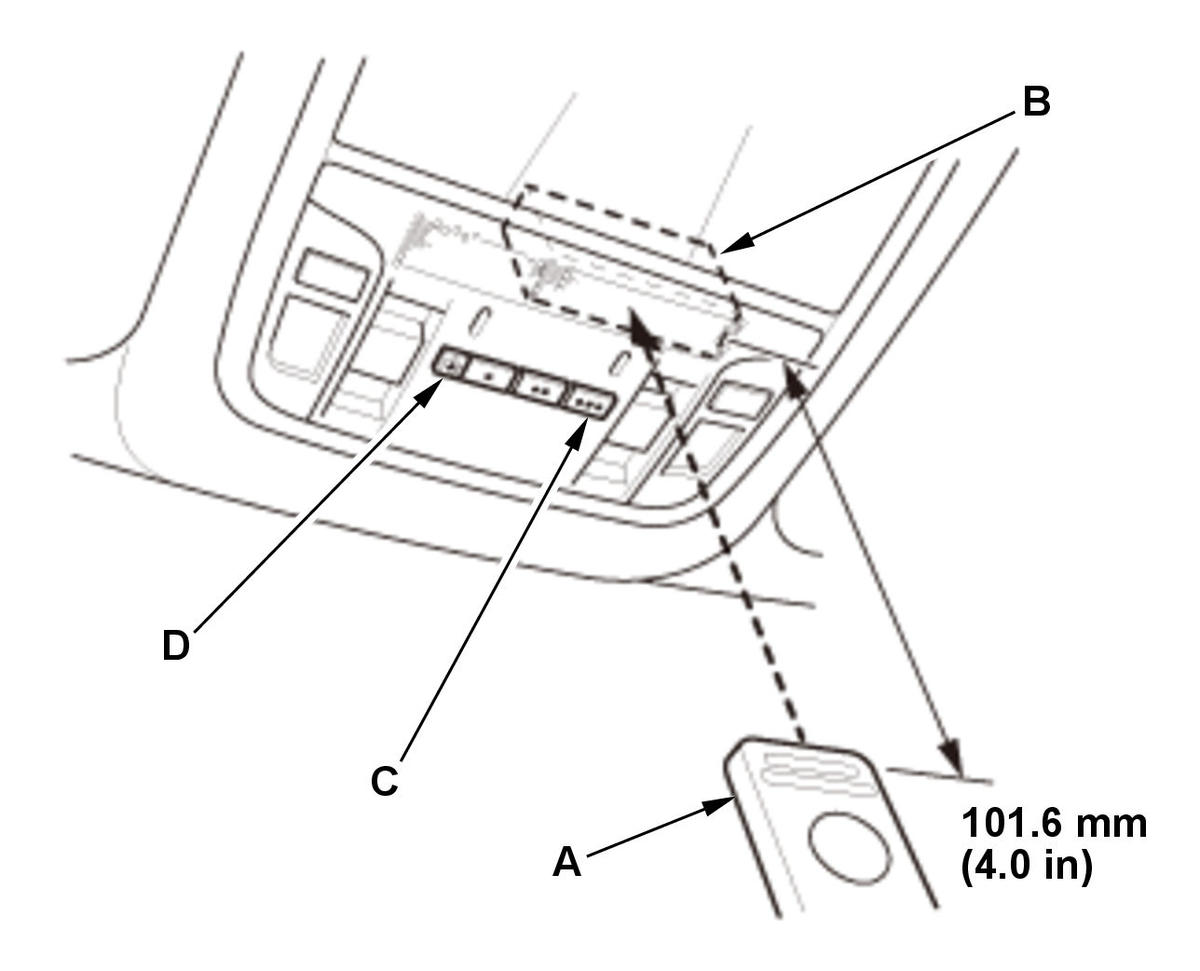 B
D
C
A
101.6 mm
(4.0 in)