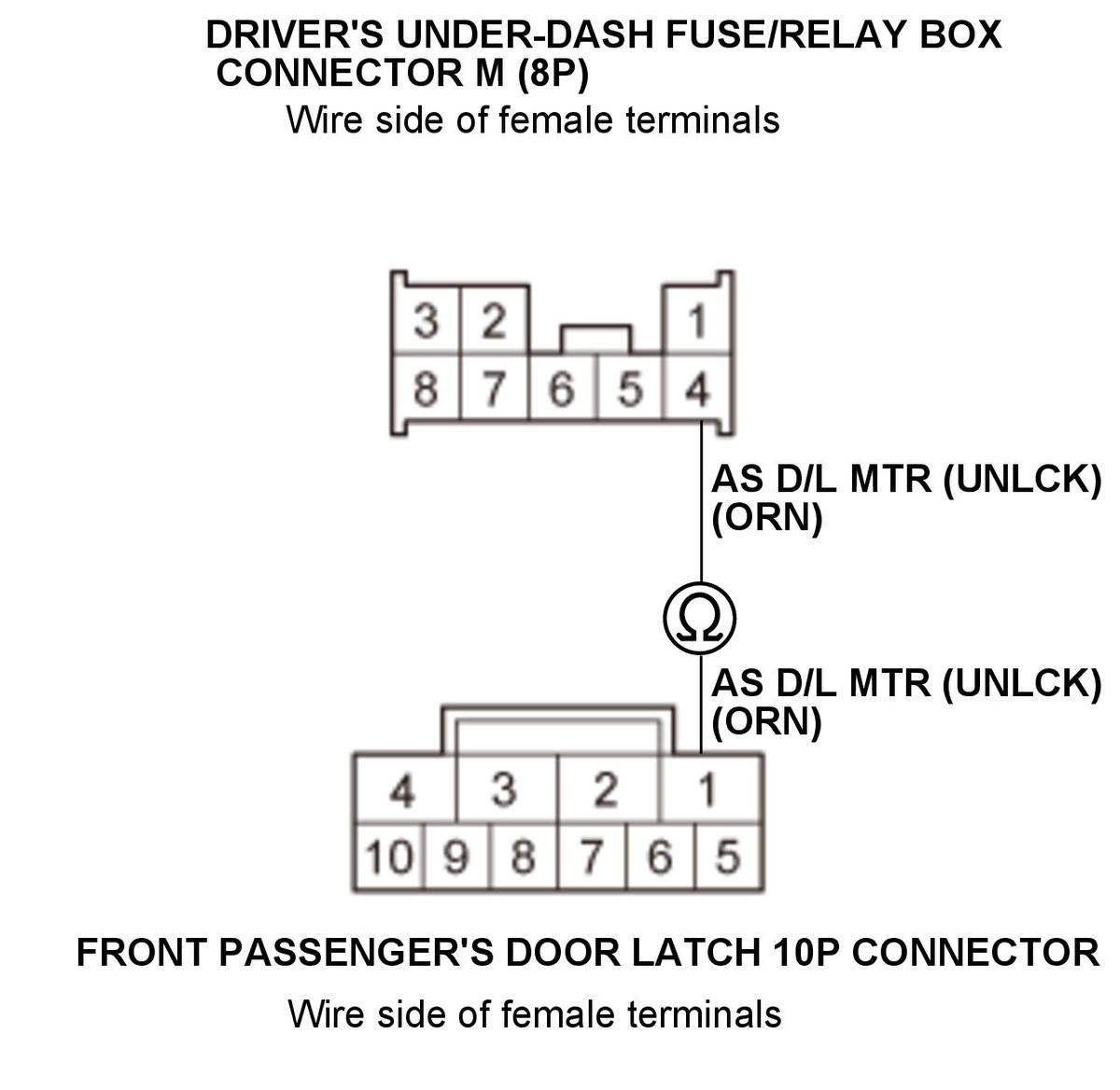 DRIVER'S UNDER-DASH FUSE/RELAY BOX CONNECTOR M (8P)
Wire side of female terminals

3 2 1
8 7 6 5 4

AS D/L MTR (UNLCK) (ORN)

Ω

AS D/L MTR (UNLCK) (ORN)

4 3 2 1
10 9 8 7 6 5

FRONT PASSENGER'S DOOR LATCH 10P CONNECTOR
Wire side of female terminals