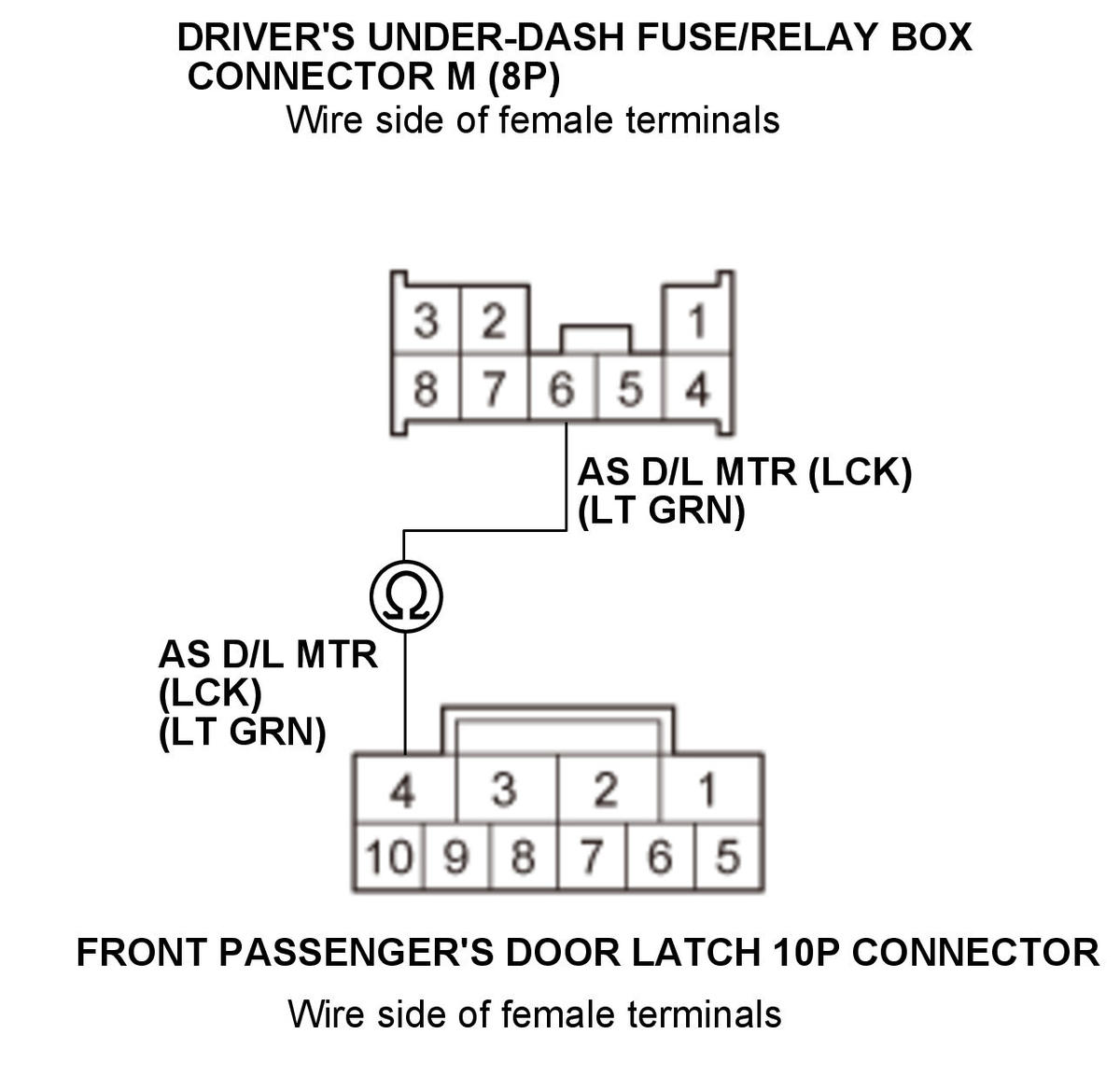 DRIVER'S UNDER-DASH FUSE/RELAY BOX CONNECTOR M (8P)
Wire side of female terminals

3 2 1
8 7 6 5 4

AS D/L MTR (LCK)
(LT GRN)

$\Omega$

AS D/L MTR
(LCK)
(LT GRN)

4 3 2 1
10 9 8 7 6 5

FRONT PASSENGER'S DOOR LATCH 10P CONNECTOR

Wire side of female terminals