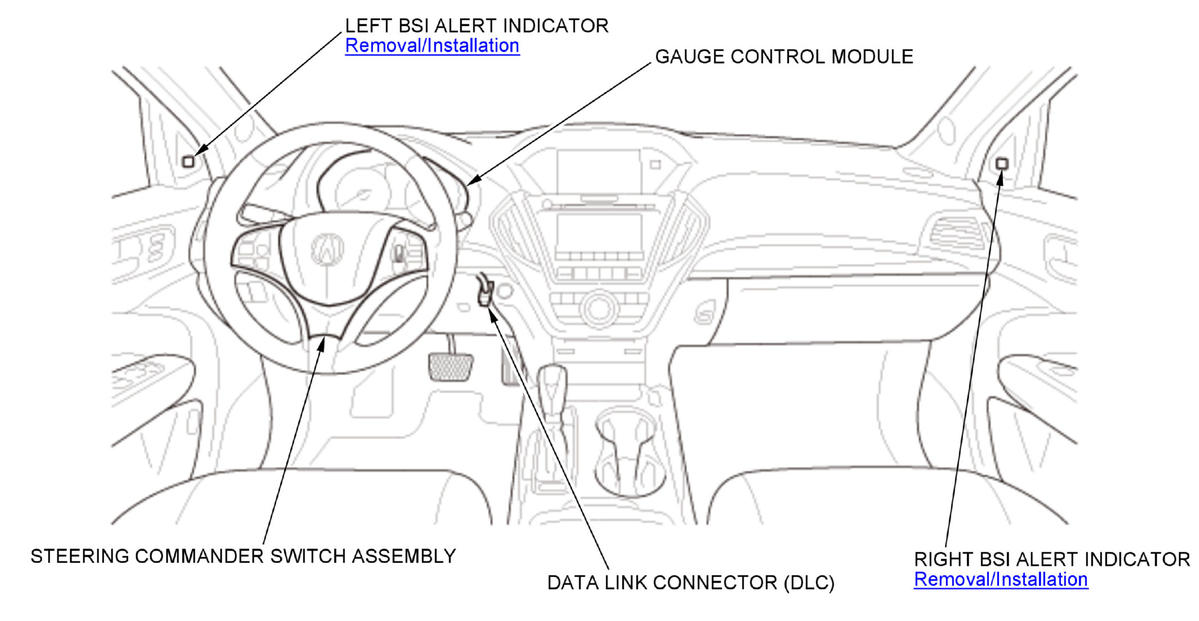 LEFT BSI ALERT INDICATOR
Removal/Installation

GAUGE CONTROL MODULE

STEERING COMMANDER SWITCH ASSEMBLY

DATA LINK CONNECTOR (DLC)

RIGHT BSI ALERT INDICATOR
Removal/Installation