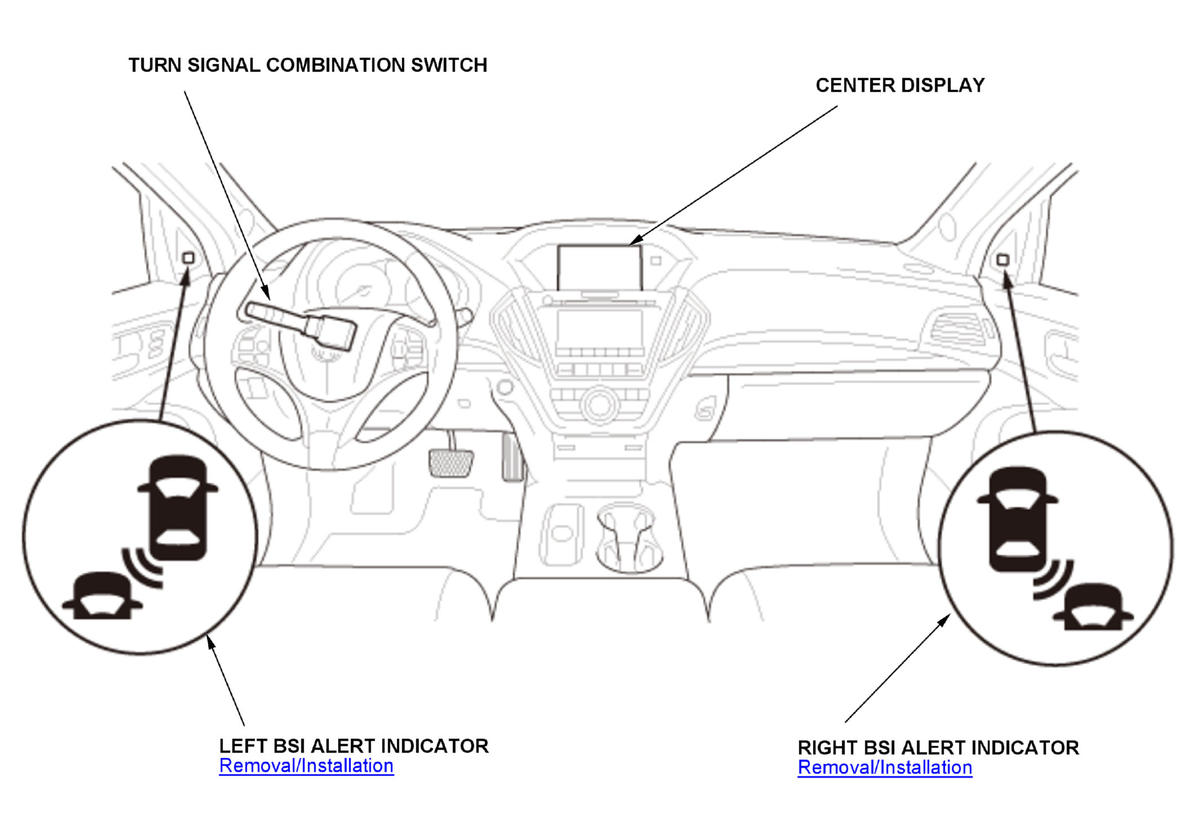 TURN SIGNAL COMBINATION SWITCH

CENTER DISPLAY

LEFT BSI ALERT INDICATOR
Removal/Installation

RIGHT BSI ALERT INDICATOR
Removal/Installation