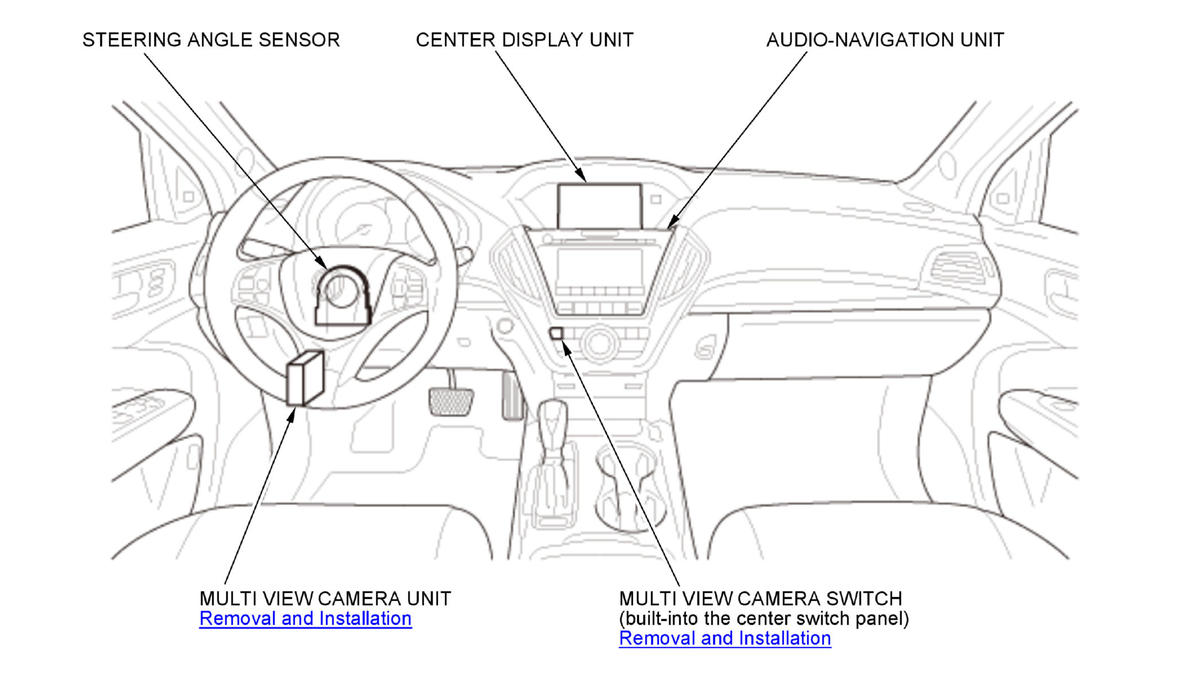 STEERING ANGLE SENSOR

CENTER DISPLAY UNIT

AUDIO-NAVIGATION UNIT

MULTI VIEW CAMERA UNIT
Removal and Installation

MULTI VIEW CAMERA SWITCH
(built-into the center switch panel)
Removal and Installation