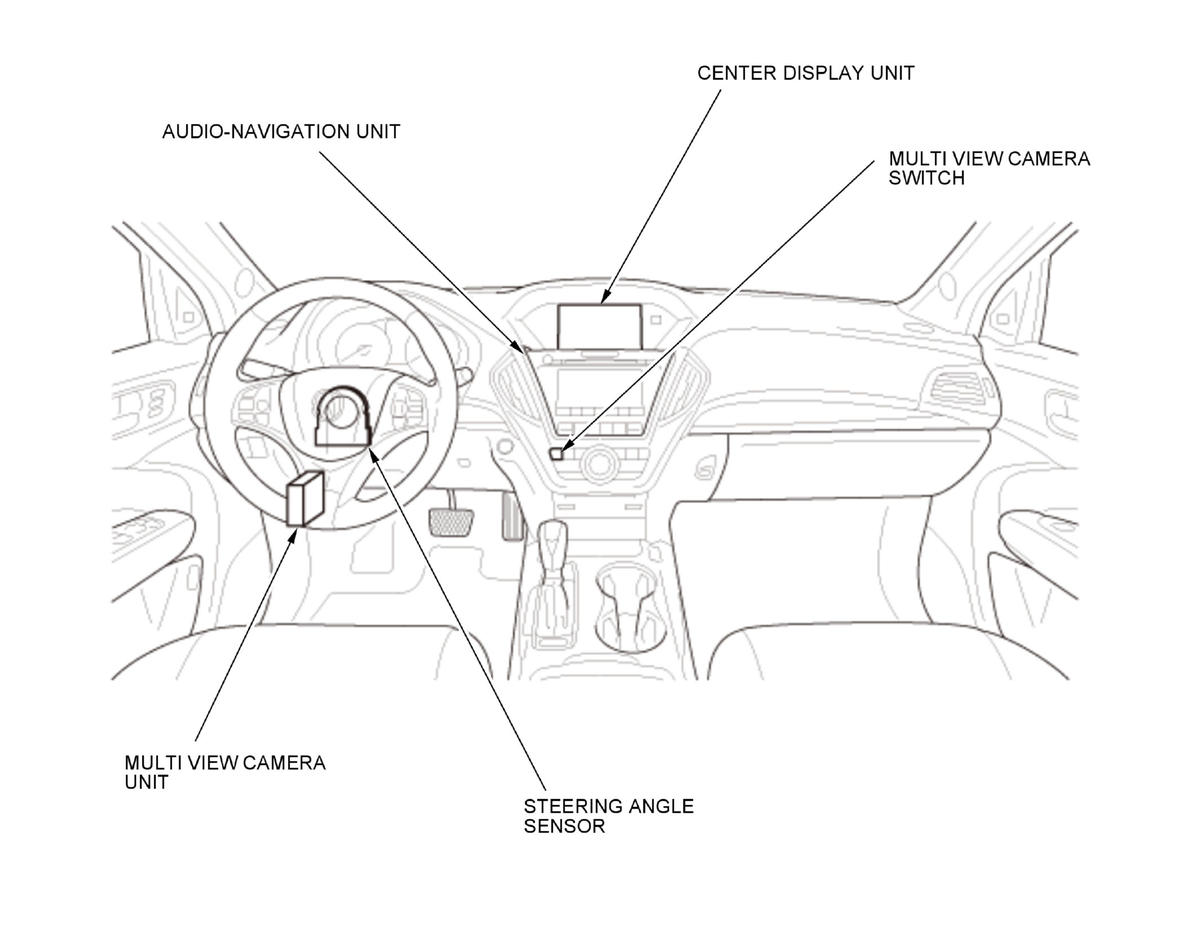 CENTER DISPLAY UNIT

AUDIO-NAVIGATION UNIT

MULTI VIEW CAMERA SWITCH

MULTI VIEW CAMERA UNIT

STEERING ANGLE SENSOR