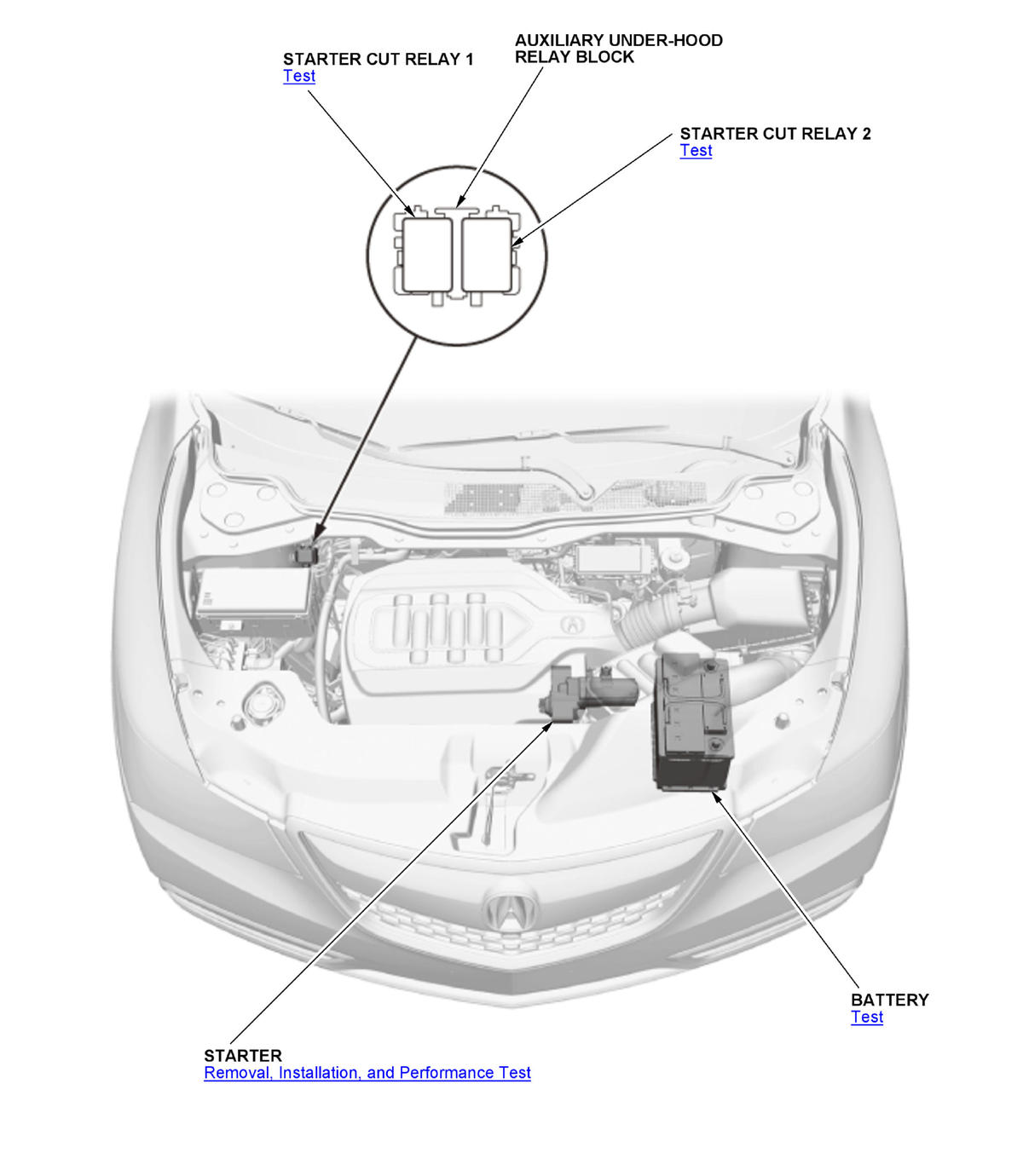 STARTER CUT RELAY 1
Test

AUXILIARY UNDER-HOOD
RELAY BLOCK

STARTER CUT RELAY 2
Test

BATTERY
Test

STARTER
Removal, Installation, and Performance Test