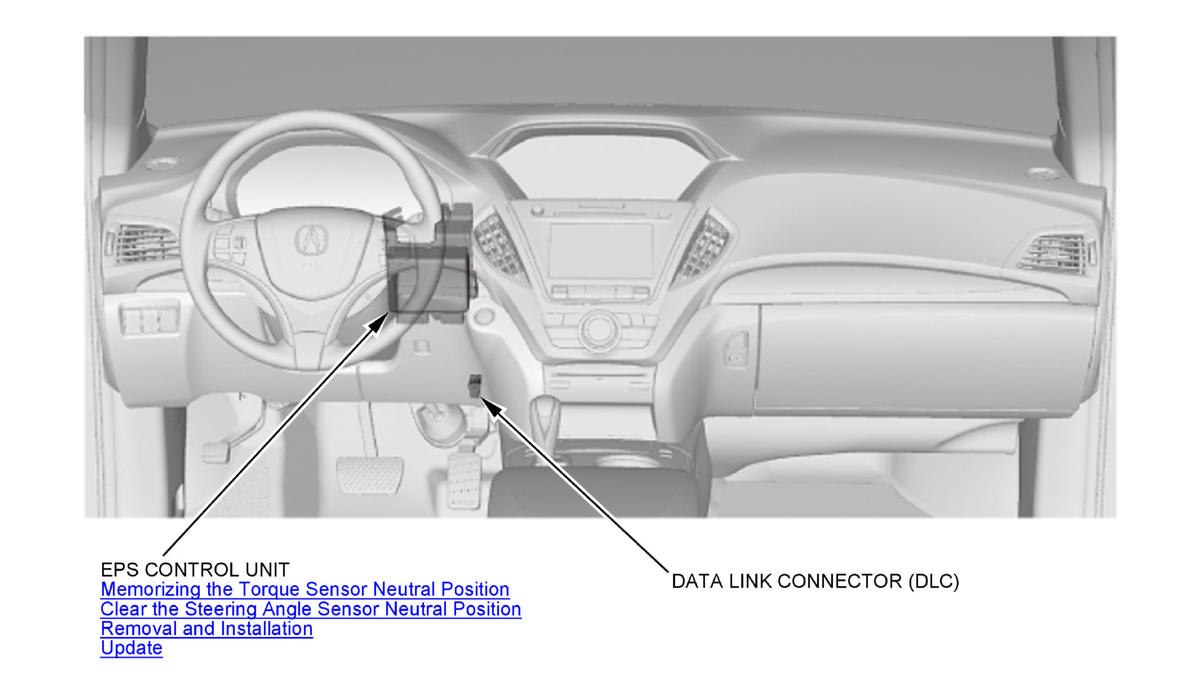 EPS CONTROL UNIT
Memorizing the Torque Sensor Neutral Position
Clear the Steering Angle Sensor Neutral Position
Removal and Installation
Update

DATA LINK CONNECTOR (DLC)