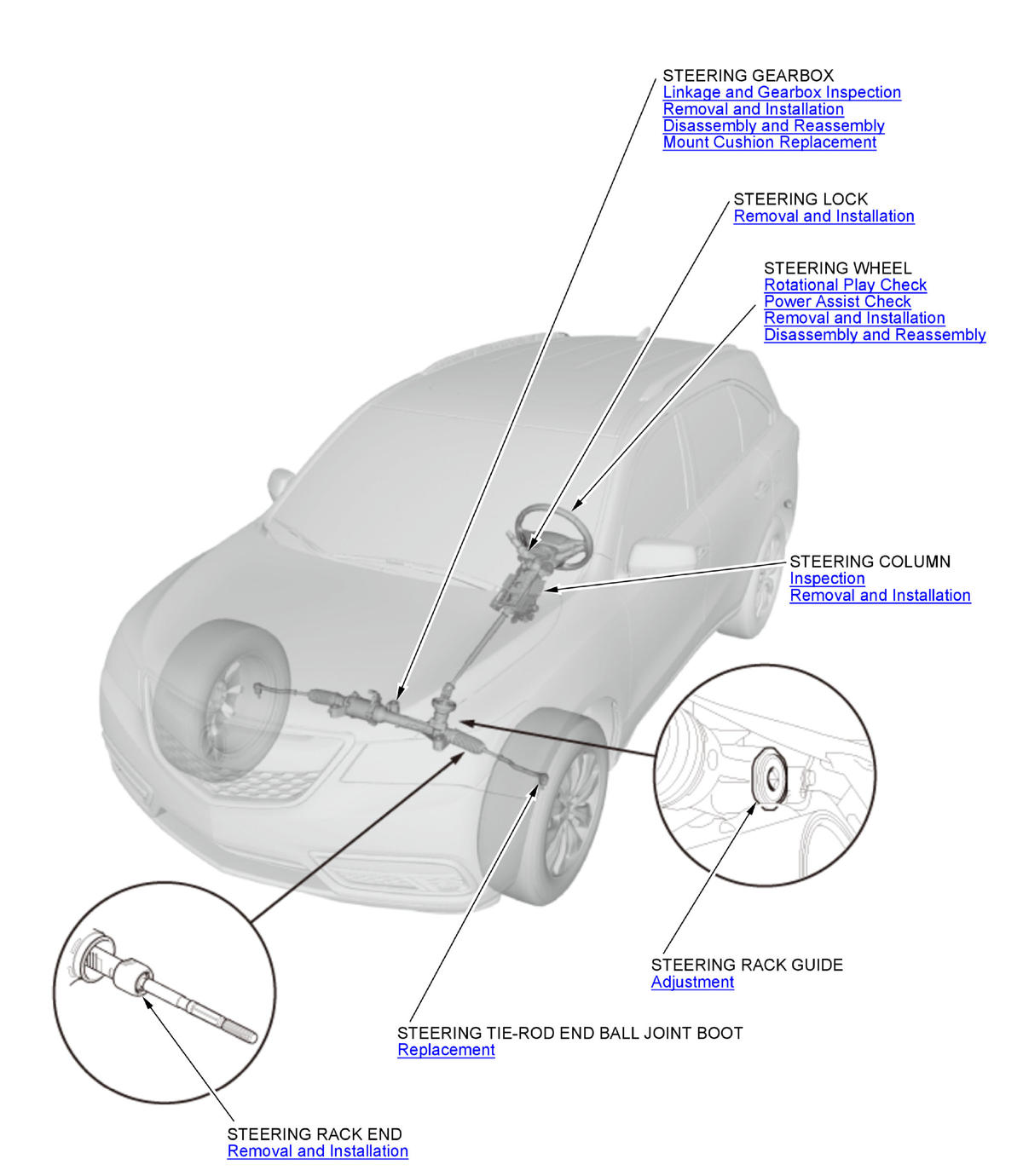 STEERING GEARBOX
Linkage and Gearbox Inspection
Removal and Installation
Disassembly and Reassembly
Mount Cushion Replacement

STEERING LOCK
Removal and Installation

STEERING WHEEL
Rotational Play Check
Power Assist Check
Removal and Installation
Disassembly and Reassembly

STEERING COLUMN
Inspection
Removal and Installation

STEERING RACK GUIDE
Adjustment

STEERING TIE-ROD END BALL JOINT BOOT
Replacement

STEERING RACK END
Removal and Installation