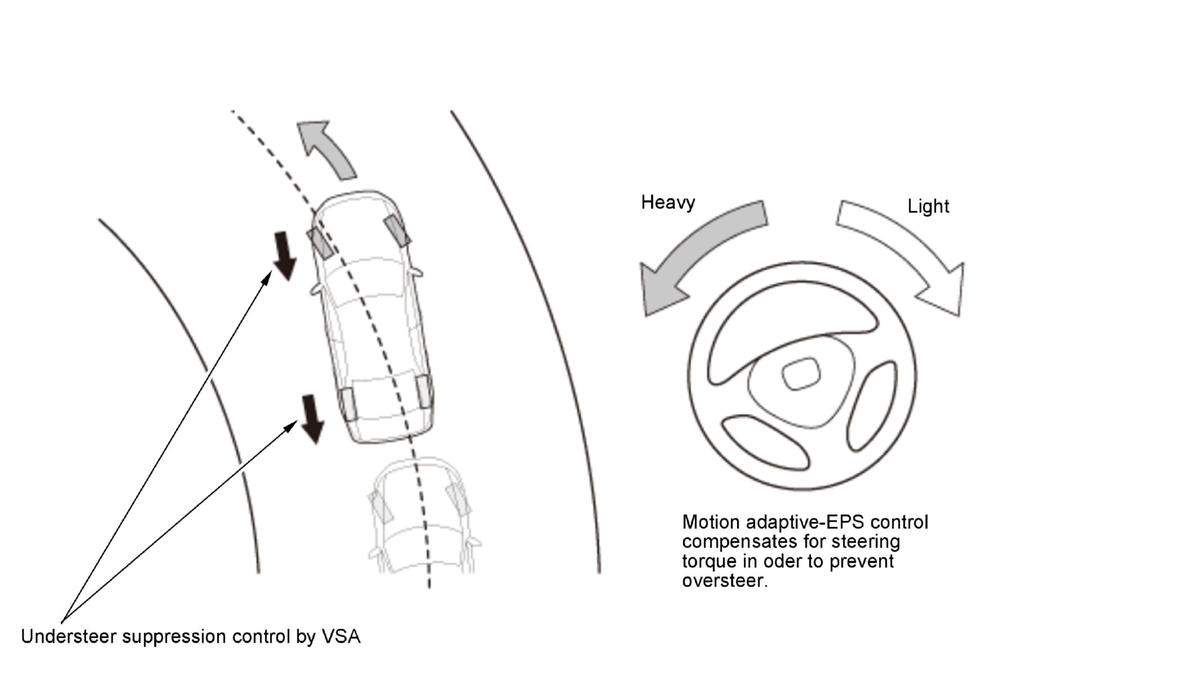 Heavy

Light

Motion adaptive-EPS control compensates for steering torque in oder to prevent oversteer.

Understeer suppression control by VSA