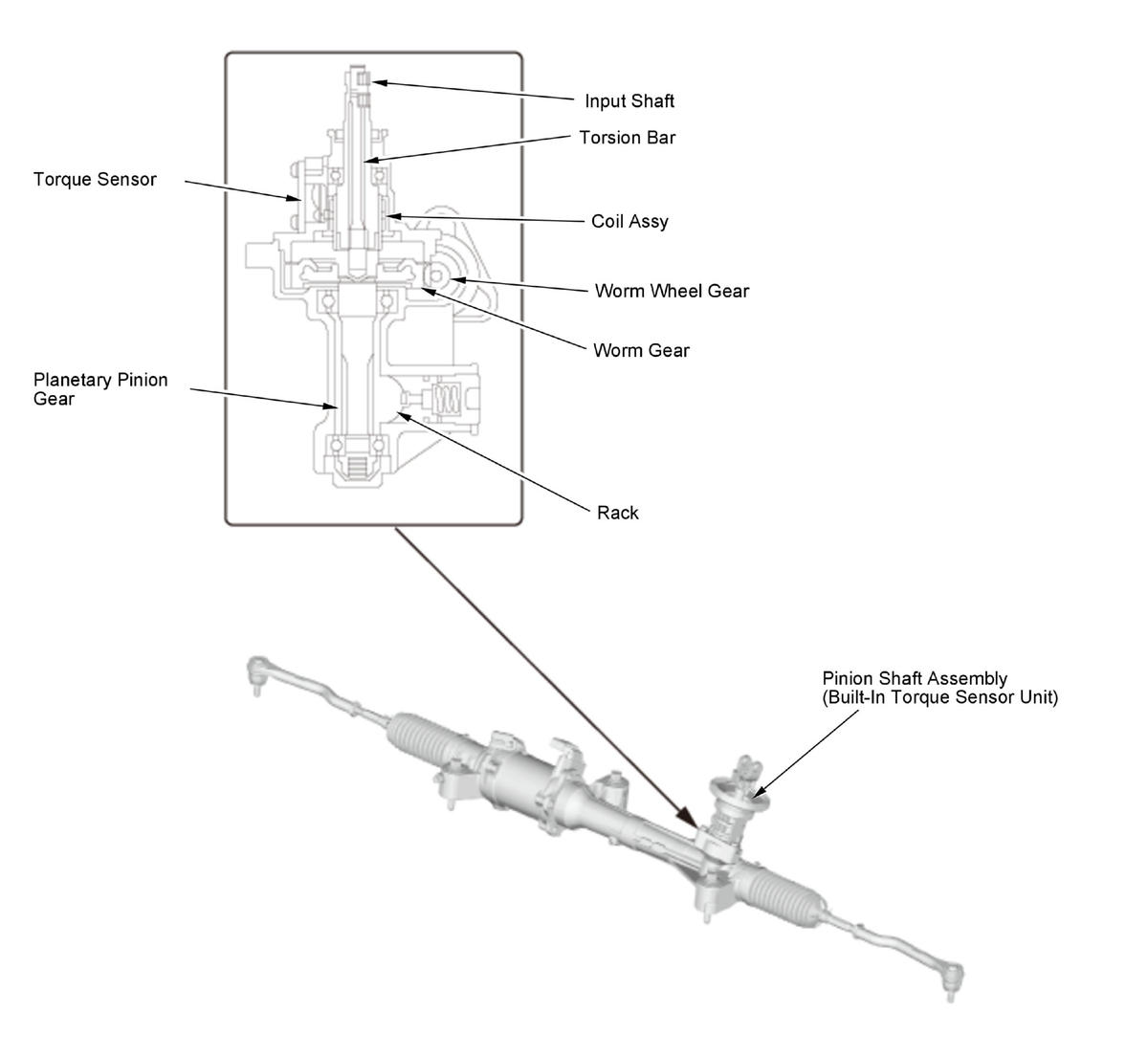 Input Shaft

Torsion Bar

Torque Sensor

Coil Assy

Worm Wheel Gear

Worm Gear

Planetary Pinion Gear

Rack

Pinion Shaft Assembly (Built-In Torque Sensor Unit)