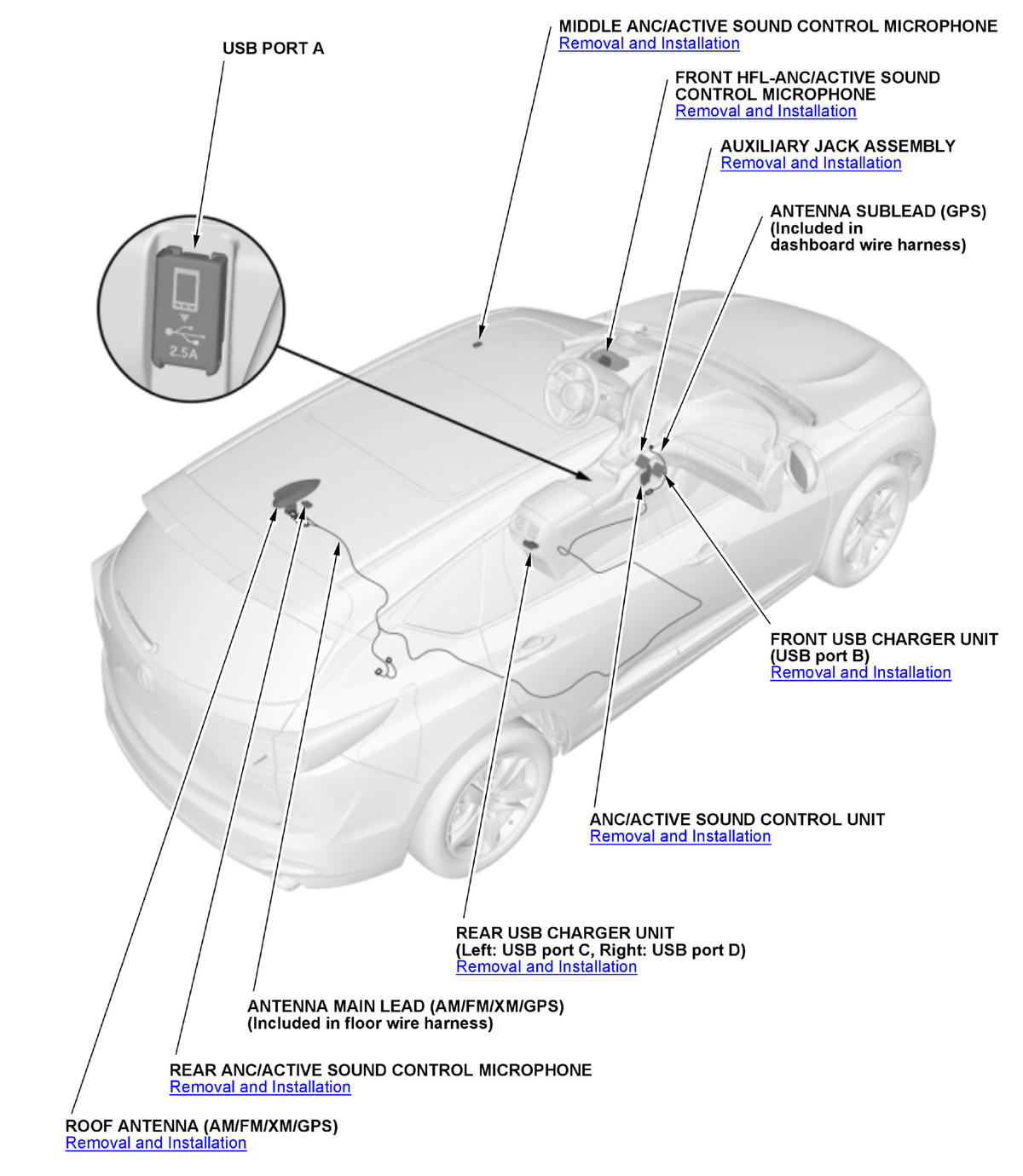 USB PORT A

2.5A

MIDDLE ANC/ACTIVE SOUND CONTROL MICROPHONE
Removal and Installation

FRONT HFL-ANC/ACTIVE SOUND CONTROL MICROPHONE
Removal and Installation

AUXILIARY JACK ASSEMBLY
Removal and Installation

ANTENNA SUBLEAD (GPS)
(Included in dashboard wire harness)

FRONT USB CHARGER UNIT
(USB port B)
Removal and Installation

ANC/ACTIVE SOUND CONTROL UNIT
Removal and Installation

REAR USB CHARGER UNIT
(Left: USB port C, Right: USB port D)
Removal and Installation

ANTENNA MAIN LEAD (AM/FM/XM/GPS)
(Included in floor wire harness)

REAR ANC/ACTIVE SOUND CONTROL MICROPHONE
Removal and Installation

ROOF ANTENNA (AM/FM/XM/GPS)
Removal and Installation