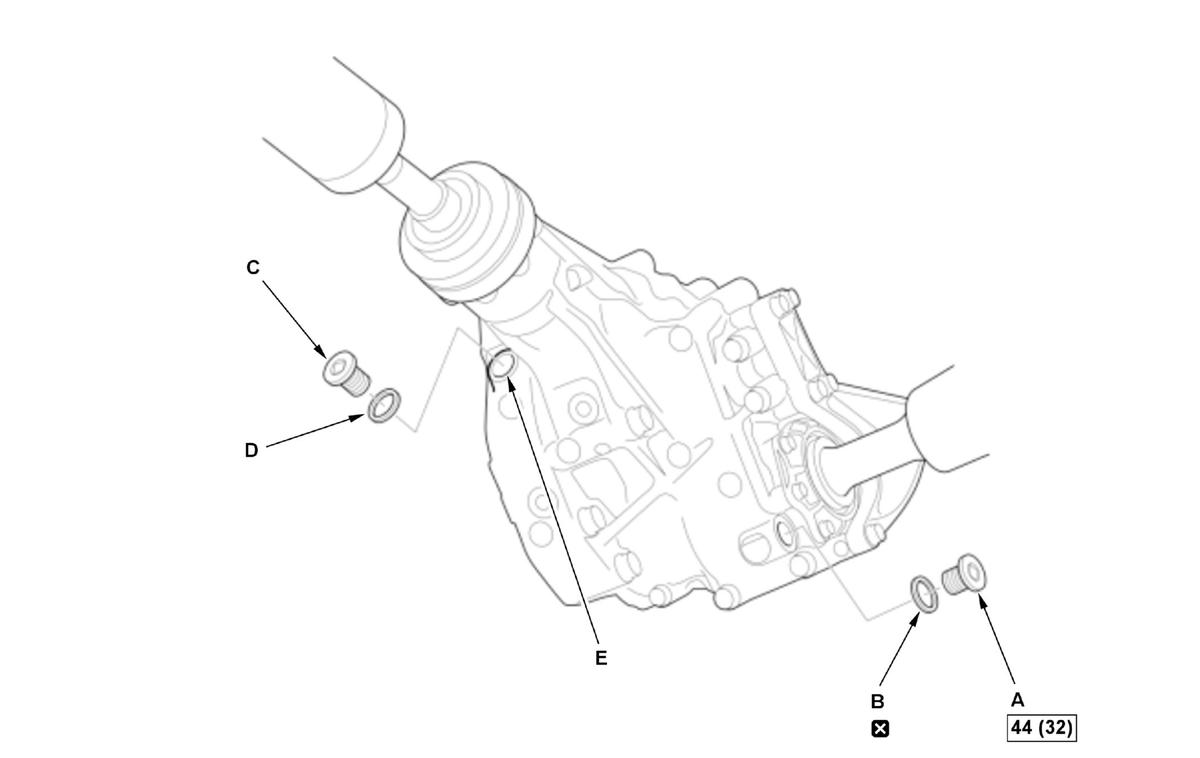 C

D

E

B

A

44 (32)