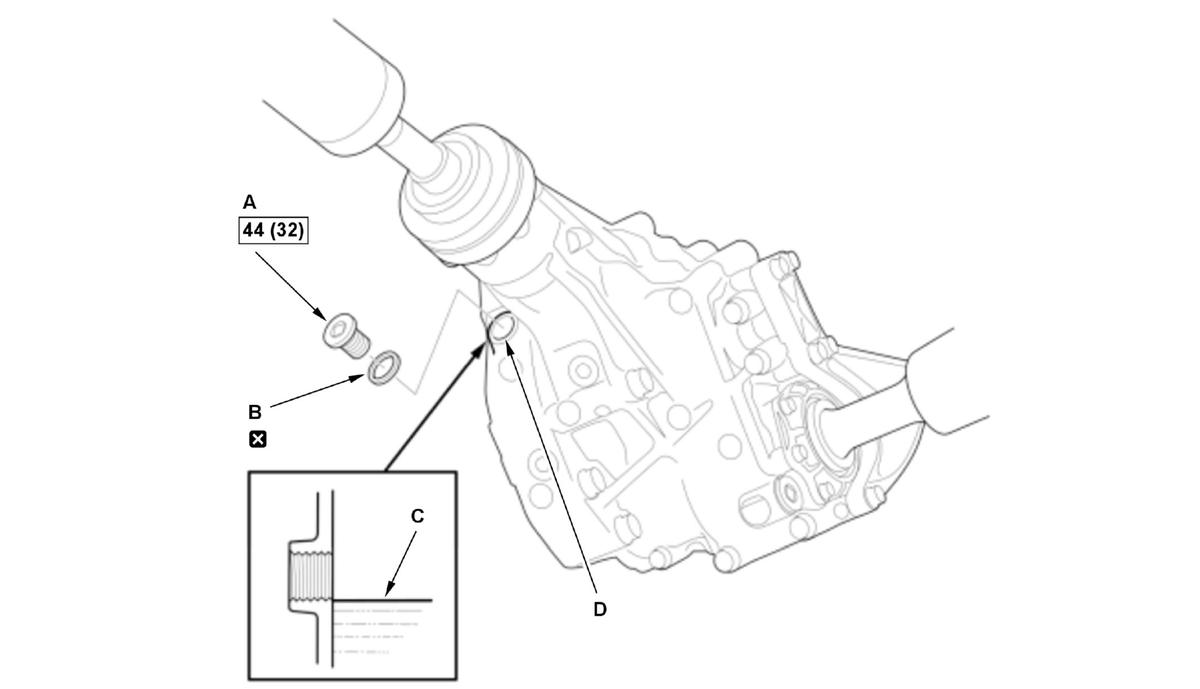 A
44 (32)

B

C

D