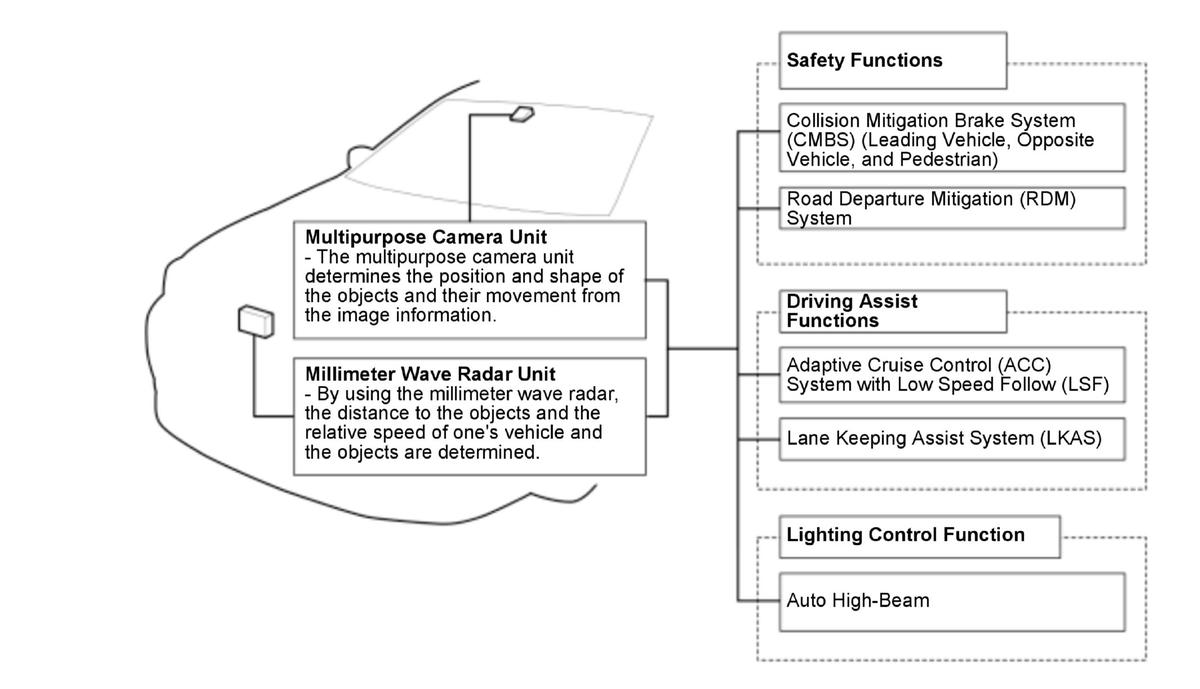 Multipurpose Camera Unit
- The multipurpose camera unit determines the position and shape of the objects and their movement from the image information.

Millimeter Wave Radar Unit
- By using the millimeter wave radar, the distance to the objects and the relative speed of one's vehicle and the objects are determined.

Safety Functions

Collision Mitigation Brake System (CMBS) (Leading Vehicle, Opposite Vehicle, and Pedestrian)

Road Departure Mitigation (RDM) System

Driving Assist Functions

Adaptive Cruise Control (ACC) System with Low Speed Follow (LSF)

Lane Keeping Assist System (LKAS)

Lighting Control Function

Auto High-Beam