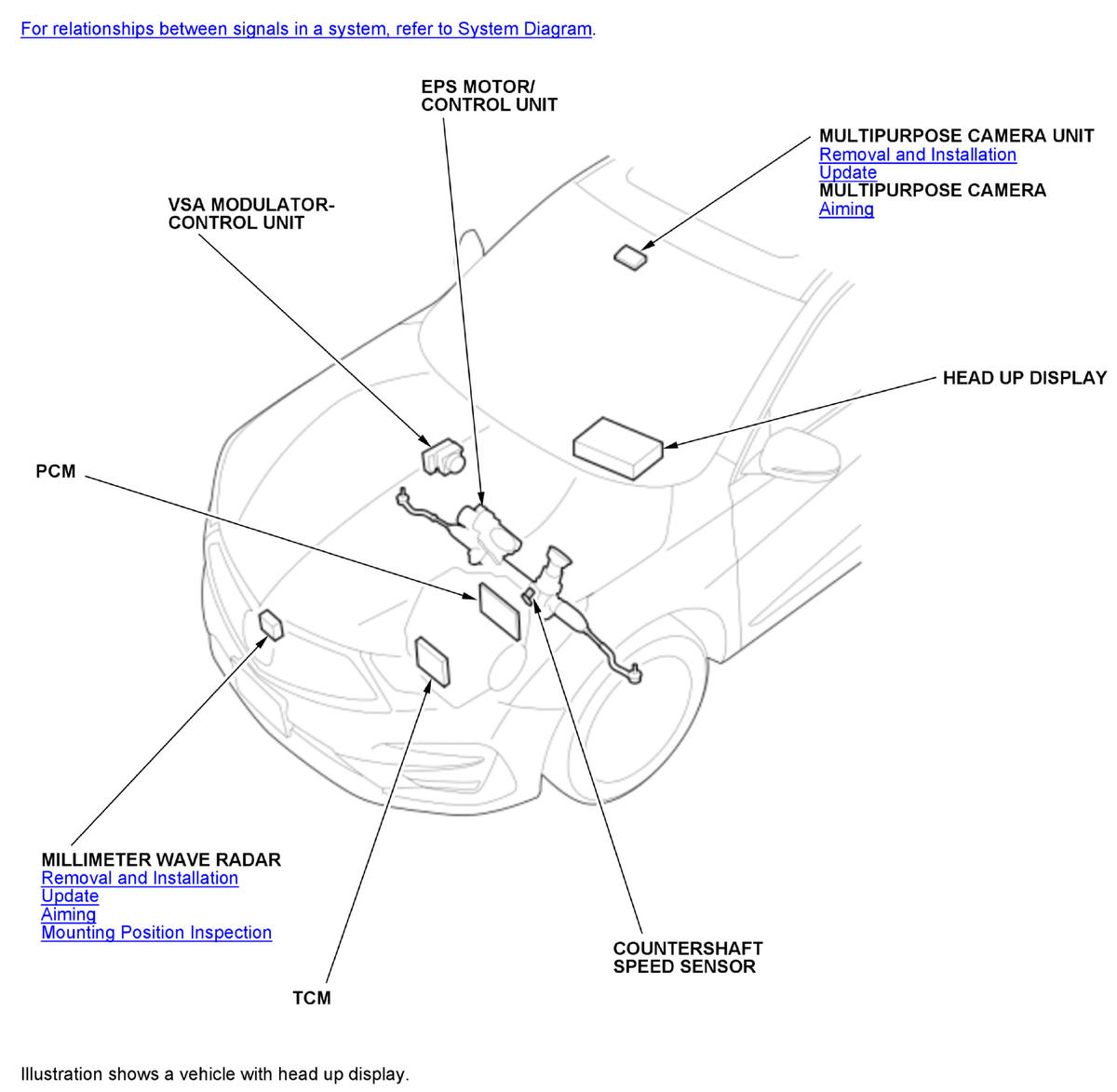 For relationships between signals in a system, refer to System Diagram.

EPS MOTOR/ CONTROL UNIT

MULTIPURPOSE CAMERA UNIT
Removal and Installation
Update
MULTIPURPOSE CAMERA
Aiming

VSA MODULATOR-CONTROL UNIT

HEAD UP DISPLAY

PCM

MILLIMETER WAVE RADAR
Removal and Installation
Update
Aiming
Mounting Position Inspection

COUNTERSHAFT SPEED SENSOR

TCM

Illustration shows a vehicle with head up display.