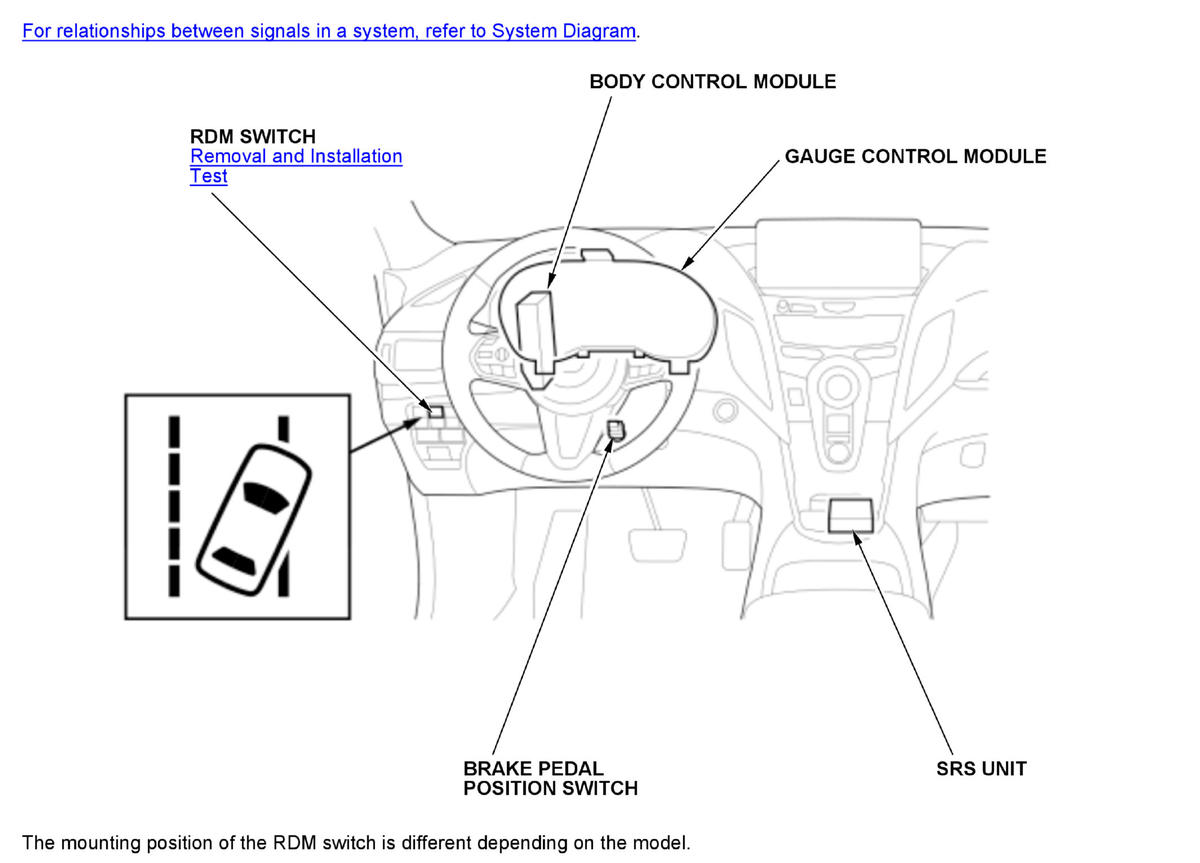 For relationships between signals in a system, refer to System Diagram.

BODY CONTROL MODULE

RDM SWITCH
Removal and Installation
Test

GAUGE CONTROL MODULE

BRAKE PEDAL POSITION SWITCH

SRS UNIT

The mounting position of the RDM switch is different depending on the model.