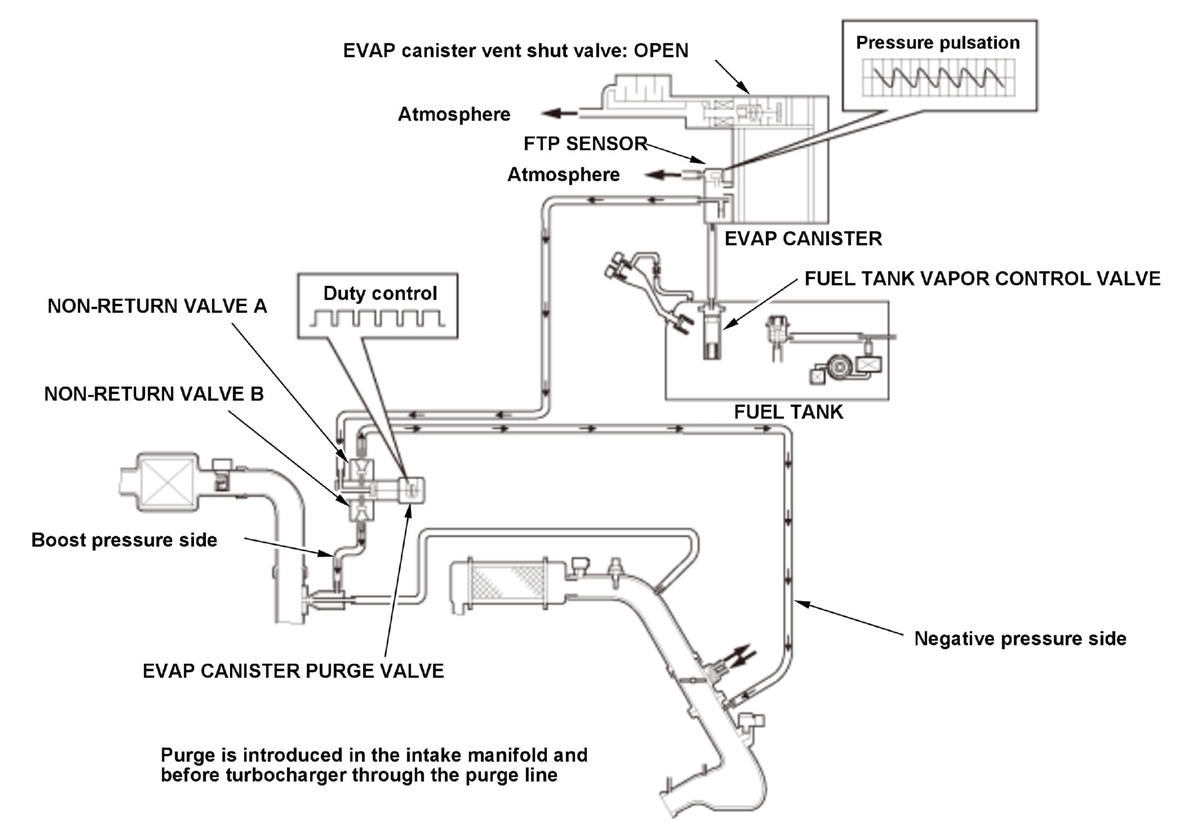 EVAP canister vent shut valve: OPEN

Pressure pulsation

Atmosphere

FTP SENSOR

Atmosphere

EVAP CANISTER

FUEL TANK VAPOR CONTROL VALVE

Duty control

NON-RETURN VALVE A

NON-RETURN VALVE B

FUEL TANK

Boost pressure side

Negative pressure side

EVAP CANISTER PURGE VALVE

Purge is introduced in the intake manifold and before turbocharger through the purge line