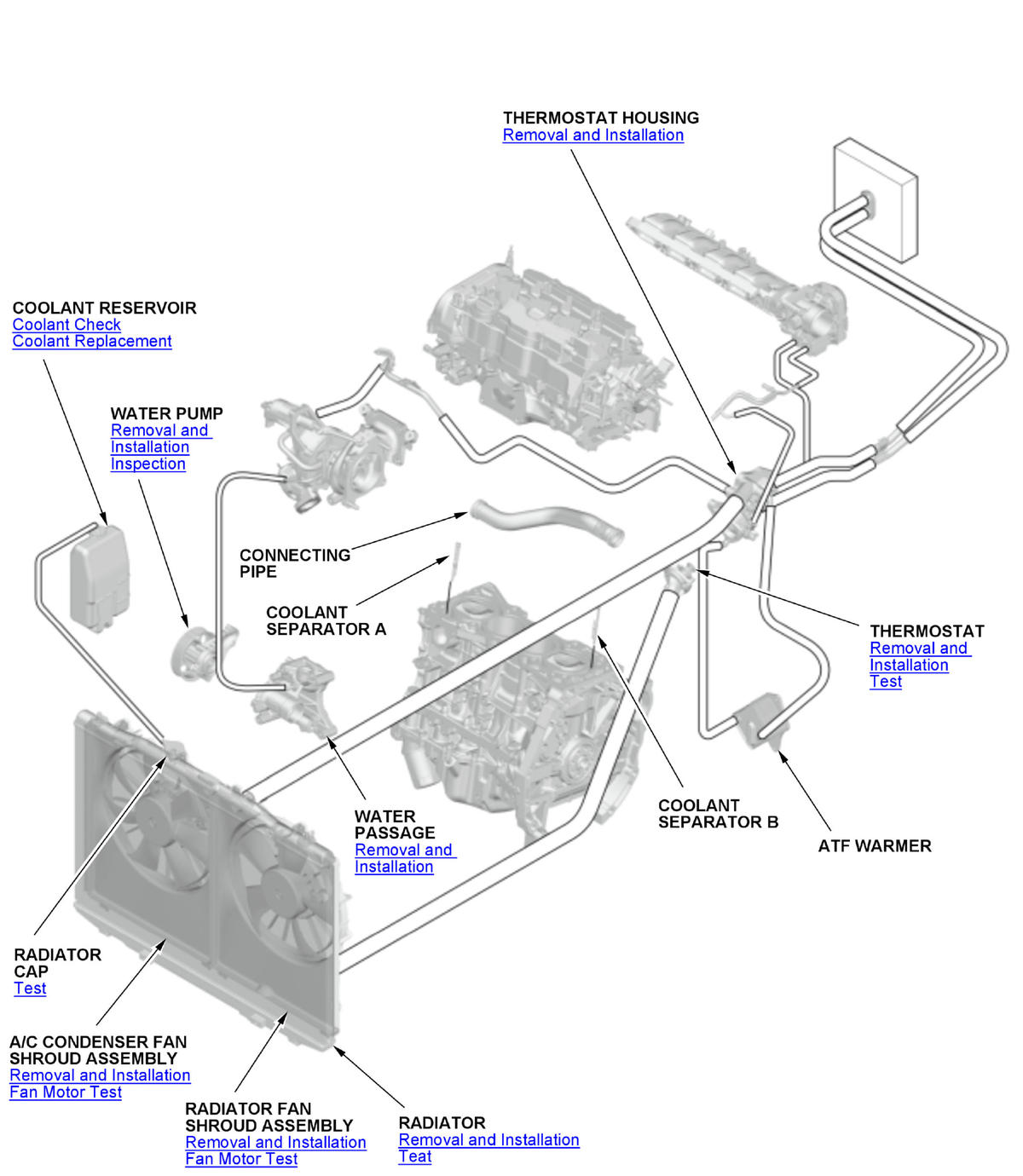 THERMOSTAT HOUSING
Removal and Installation

COOLANT RESERVOIR
Coolant Check
Coolant Replacement

WATER PUMP
Removal and Installation
Inspection

CONNECTING PIPE

COOLANT SEPARATOR A

THERMOSTAT
Removal and Installation
Test

WATER PASSAGE
Removal and Installation

COOLANT SEPARATOR B

ATF WARMER

RADIATOR CAP
Test

A/C CONDENSER FAN SHROUD ASSEMBLY
Removal and Installation
Fan Motor Test

RADIATOR FAN SHROUD ASSEMBLY
Removal and Installation
Fan Motor Test

RADIATOR
Removal and Installation
Teat