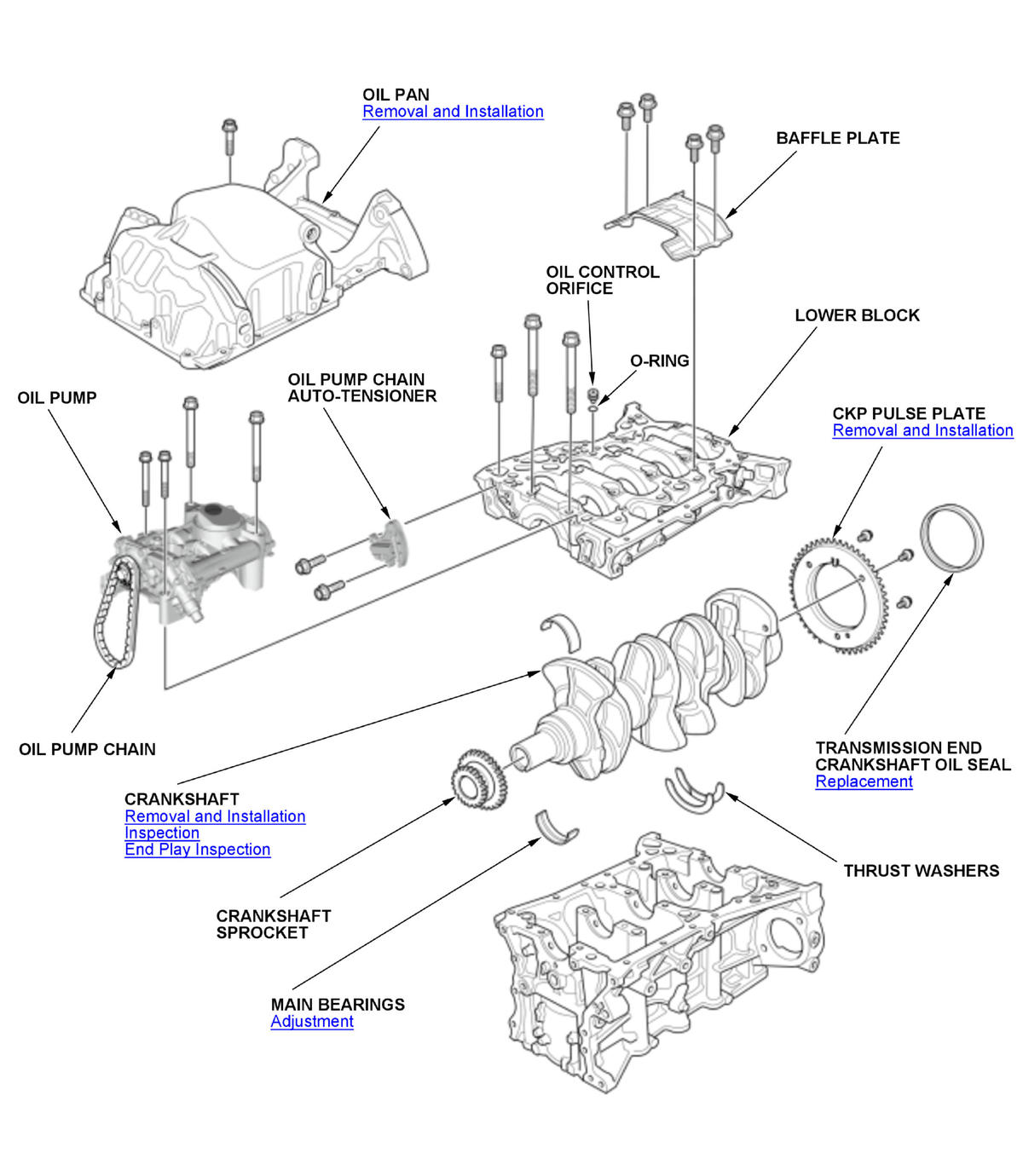 OIL PAN
Removal and Installation

BAFFLE PLATE

OIL CONTROL ORIFICE

LOWER BLOCK

O-RING

OIL PUMP CHAIN AUTO-TENSIONER

OIL PUMP

CKP PULSE PLATE
Removal and Installation

OIL PUMP CHAIN

TRANSMISSION END CRANKSHAFT OIL SEAL
Replacement

CRANKSHAFT
Removal and Installation
Inspection
End Play Inspection

THRUST WASHERS

CRANKSHAFT SPROCKET

MAIN BEARINGS
Adjustment