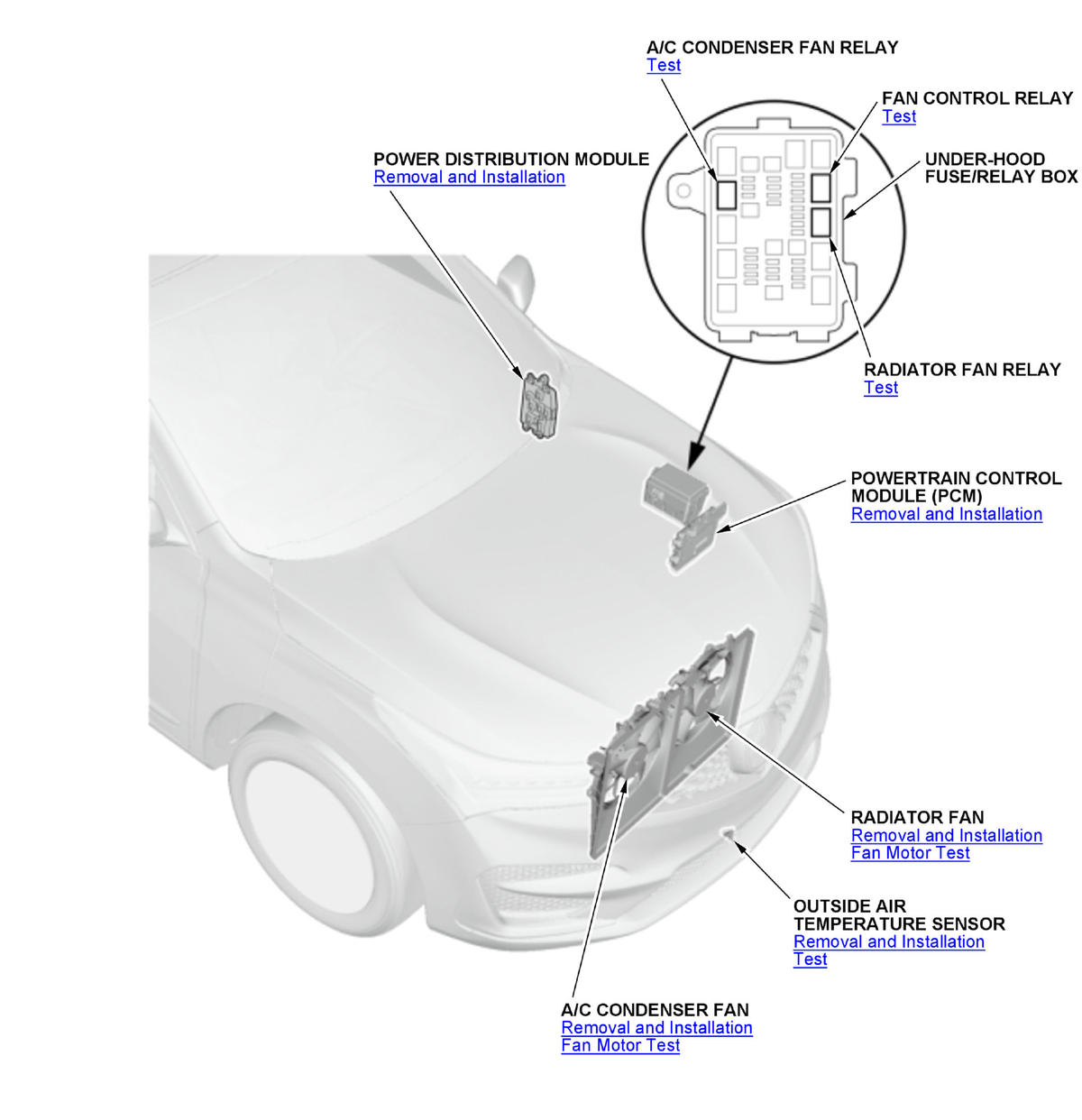 A/C CONDENSER FAN RELAY
Test

FAN CONTROL RELAY
Test

POWER DISTRIBUTION MODULE
Removal and Installation

UNDER-HOOD FUSE/RELAY BOX

RADIATOR FAN RELAY
Test

POWERTRAIN CONTROL MODULE (PCM)
Removal and Installation

RADIATOR FAN
Removal and Installation
Fan Motor Test

OUTSIDE AIR TEMPERATURE SENSOR
Removal and Installation
Test

A/C CONDENSER FAN
Removal and Installation
Fan Motor Test