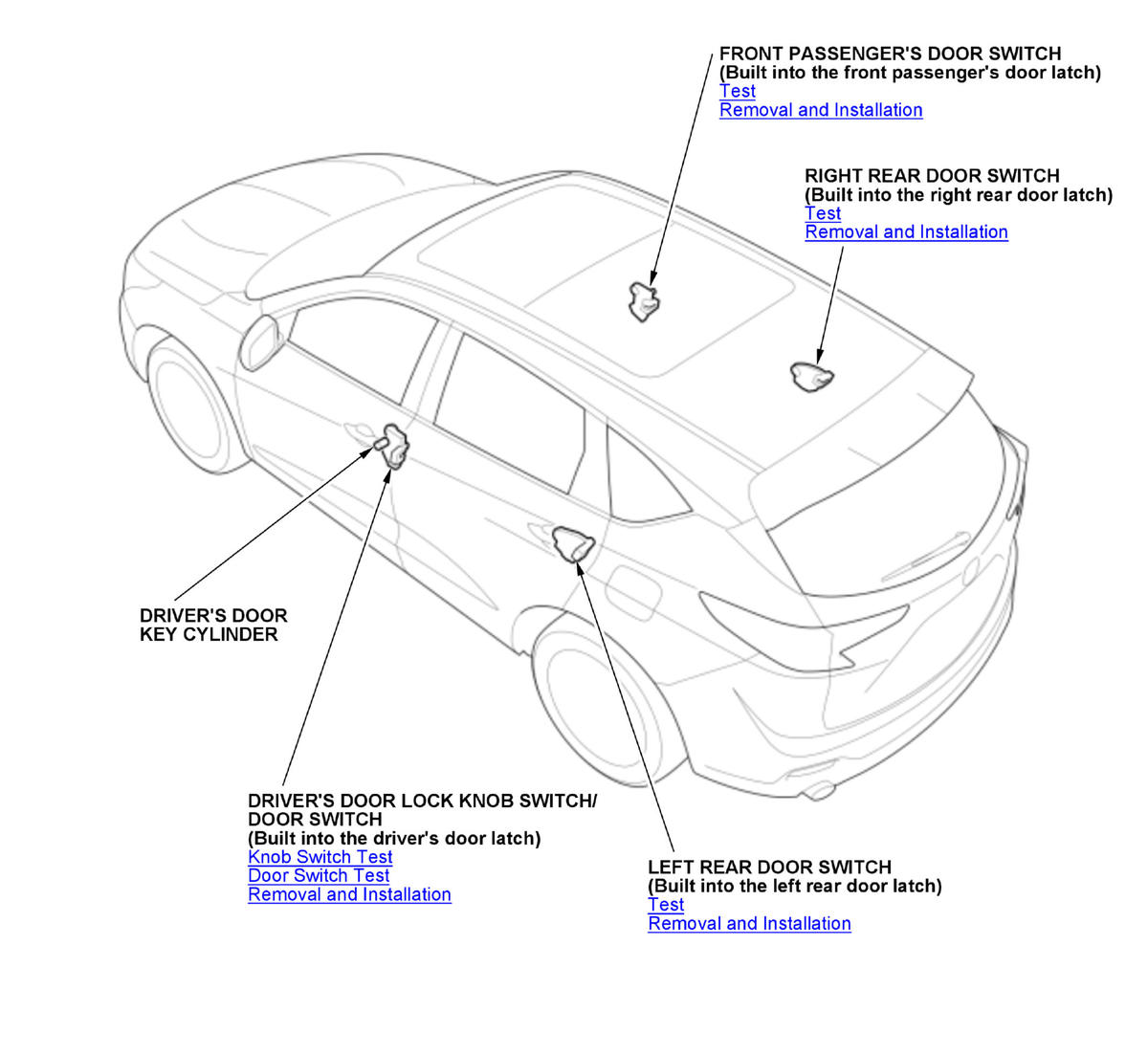 FRONT PASSENGER'S DOOR SWITCH
(Built into the front passenger's door latch)
Test
Removal and Installation

RIGHT REAR DOOR SWITCH
(Built into the right rear door latch)
Test
Removal and Installation

DRIVER'S DOOR
KEY CYLINDER

DRIVER'S DOOR LOCK KNOB SWITCH/
DOOR SWITCH
(Built into the driver's door latch)
Knob Switch Test
Door Switch Test
Removal and Installation

LEFT REAR DOOR SWITCH
(Built into the left rear door latch)
Test
Removal and Installation