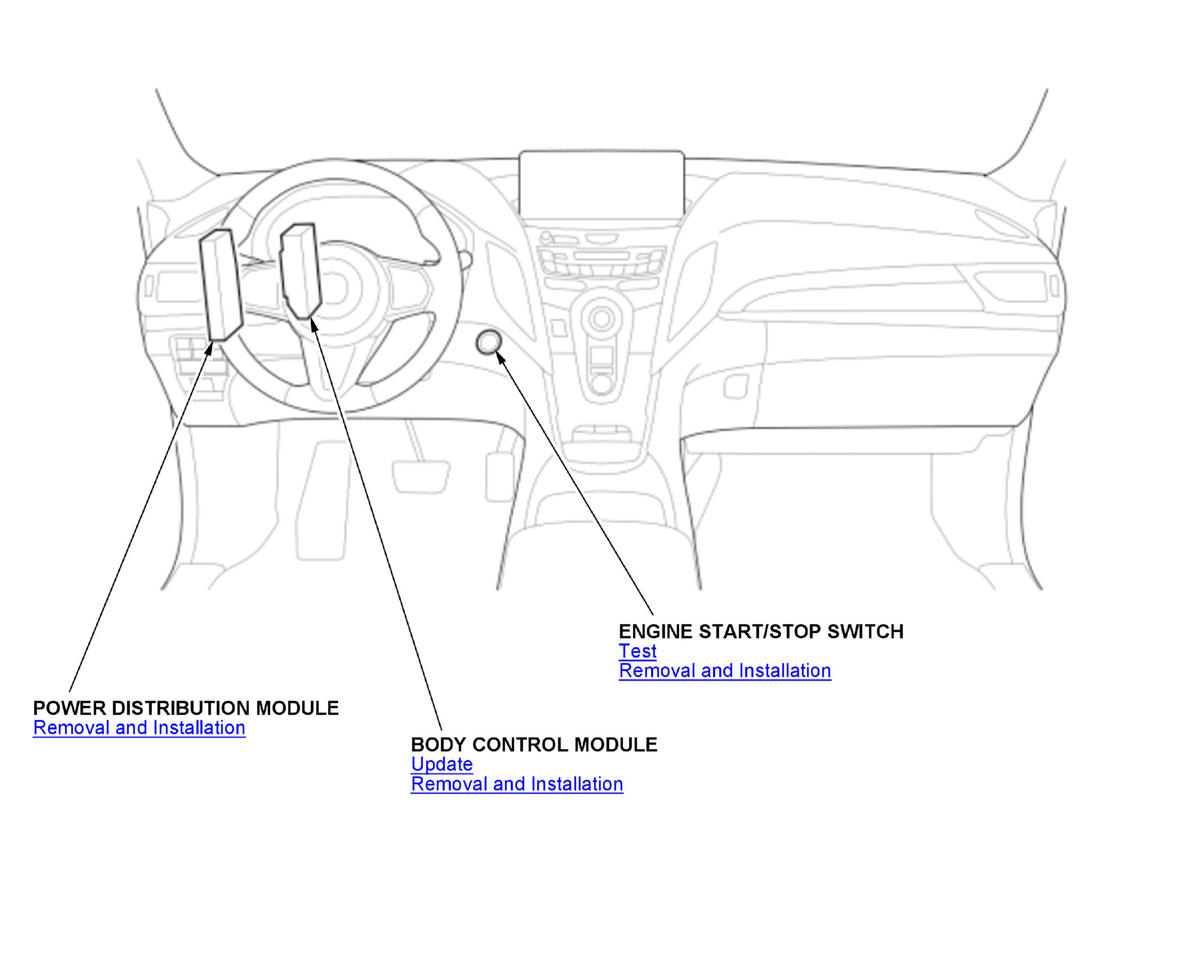 ENGINE START/STOP SWITCH
Test
Removal and Installation

POWER DISTRIBUTION MODULE
Removal and Installation

BODY CONTROL MODULE
Update
Removal and Installation