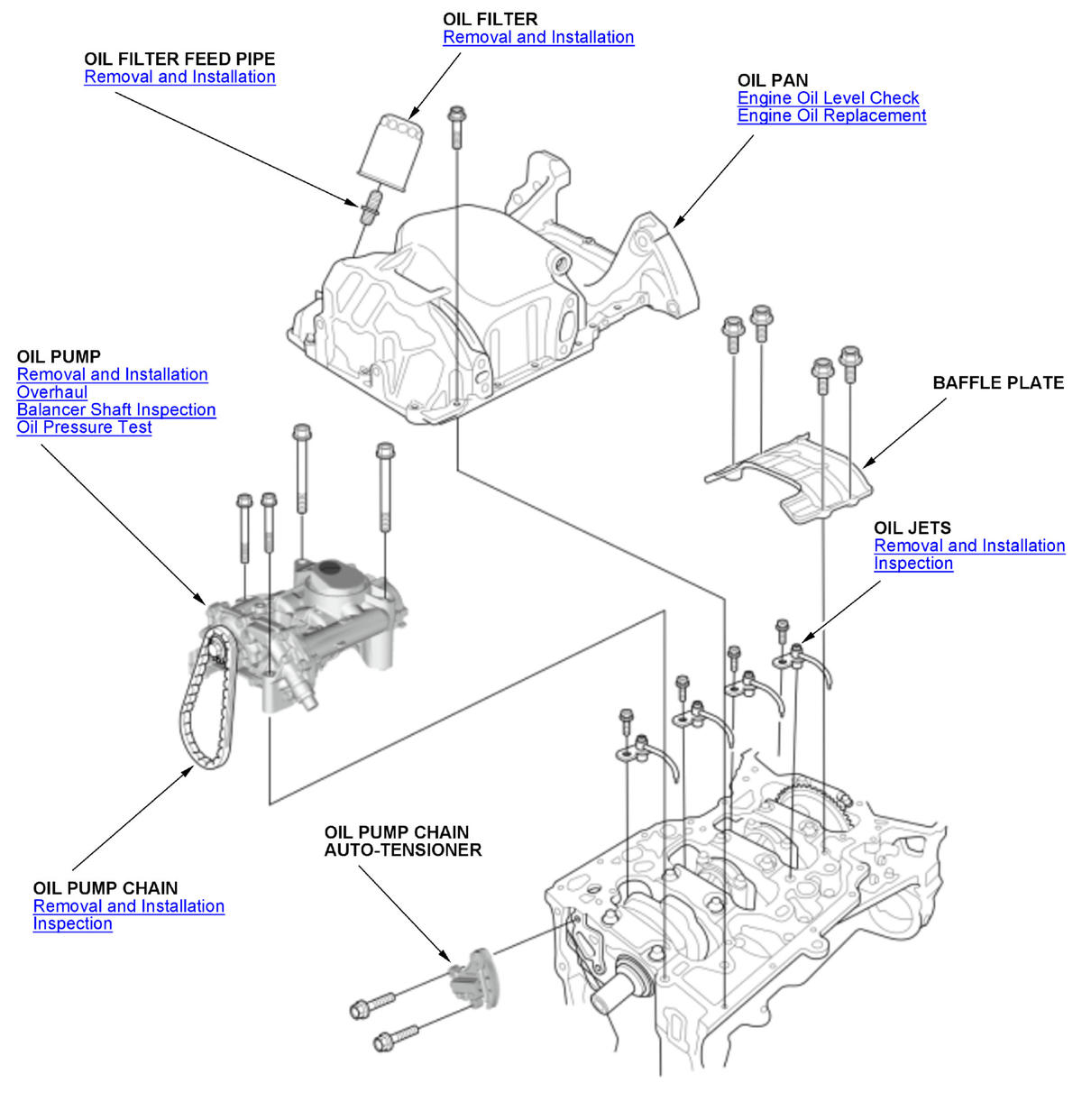 OIL FILTER
Removal and Installation

OIL FILTER FEED PIPE
Removal and Installation

OIL PAN
Engine Oil Level Check
Engine Oil Replacement

OIL PUMP
Removal and Installation
Overhaul
Balancer Shaft Inspection
Oil Pressure Test

BAFFLE PLATE

OIL JETS
Removal and Installation
Inspection

OIL PUMP CHAIN
AUTO-TENSIONER

OIL PUMP CHAIN
Removal and Installation
Inspection