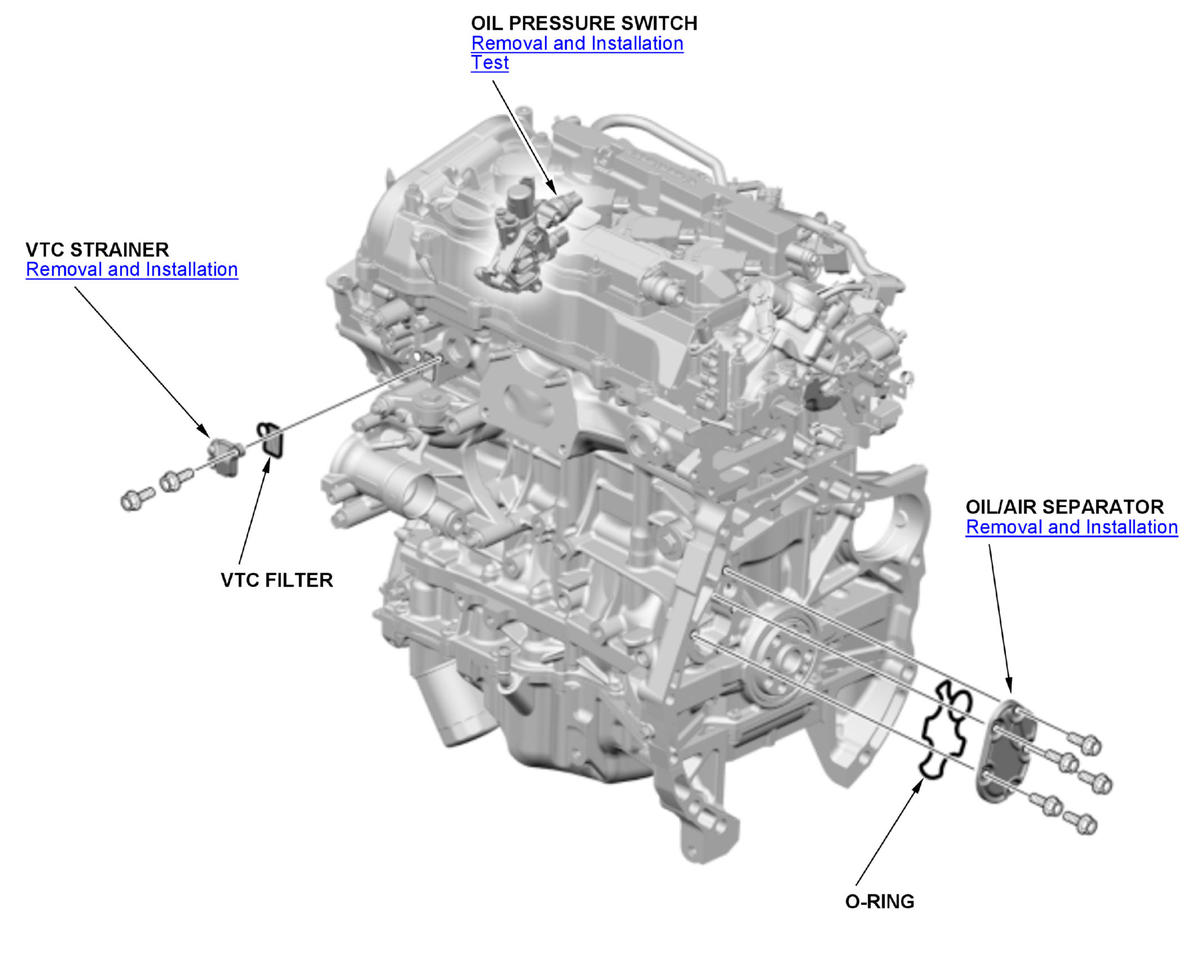 OIL PRESSURE SWITCH
Removal and Installation
Test

VTC STRAINER
Removal and Installation

VTC FILTER

OIL/AIR SEPARATOR
Removal and Installation

O-RING