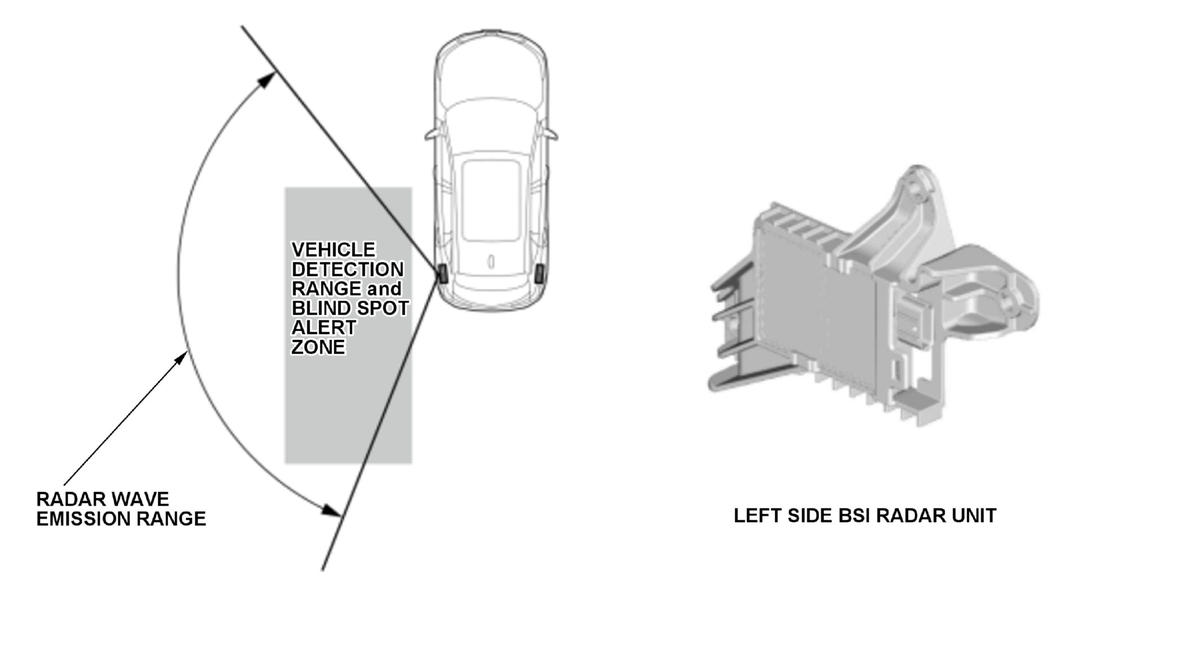 VEHICLE DETECTION RANGE and BLIND SPOT ALERT ZONE

RADAR WAVE EMISSION RANGE

LEFT SIDE BSI RADAR UNIT