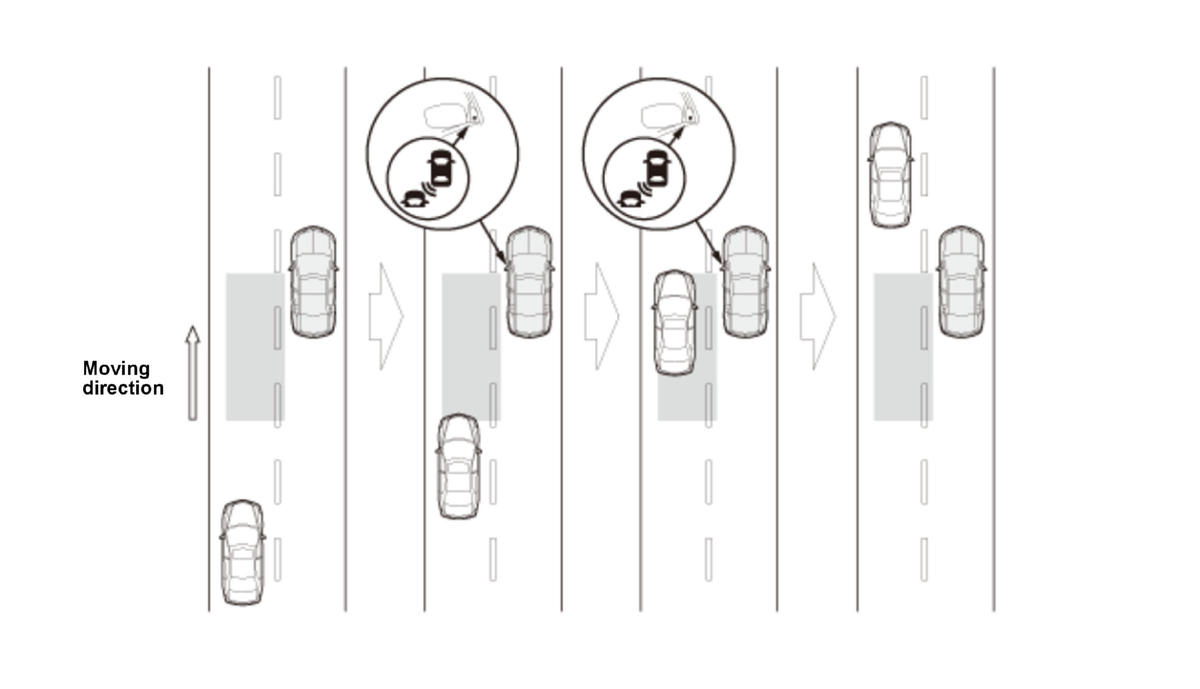 Moving direction